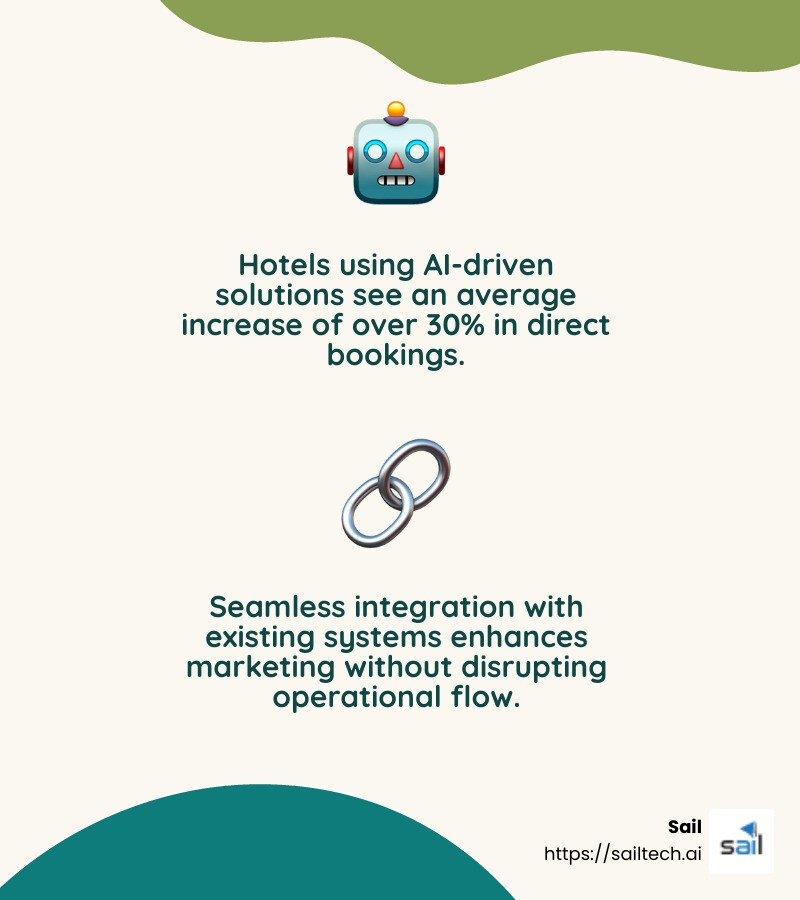 Hotels using AI-driven solutions see an average increase of over 30% in direct bookings.

Seamless integration with existing systems enhances marketing without disrupting operational flow.

Sail
https://sailtech.ai

sail