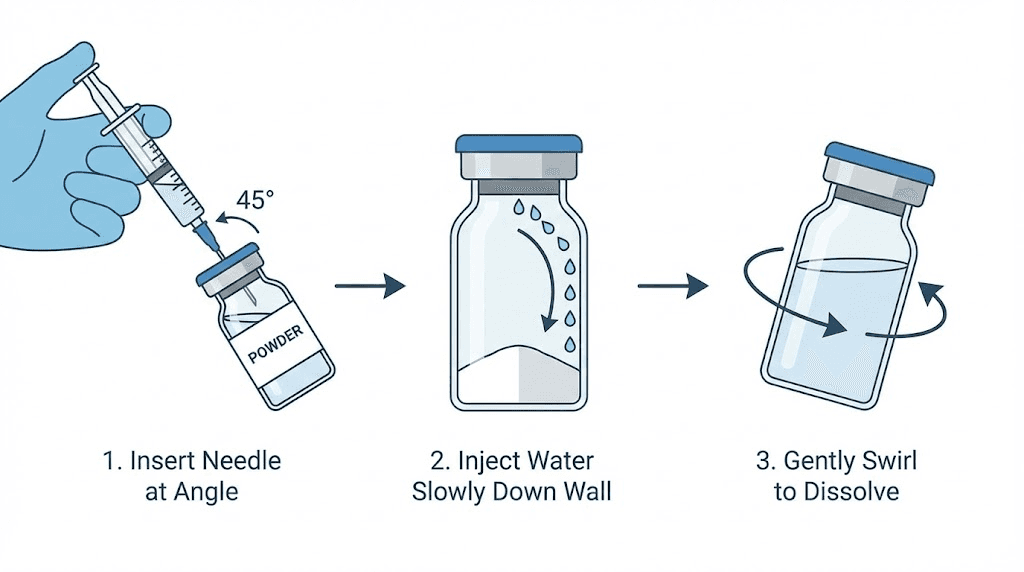 45°

POWDER

1. Insert Needle at Angle

2. Inject Water Slowly Down Wall

3. Gently Swirl to Dissolve