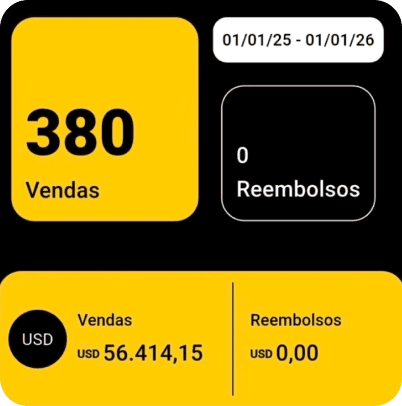 380
Vendas

01/01/25 - 01/01/26

0
Reembolsos

USD

Vendas
USD 56.414,15

Reembolsos
USD 0,00