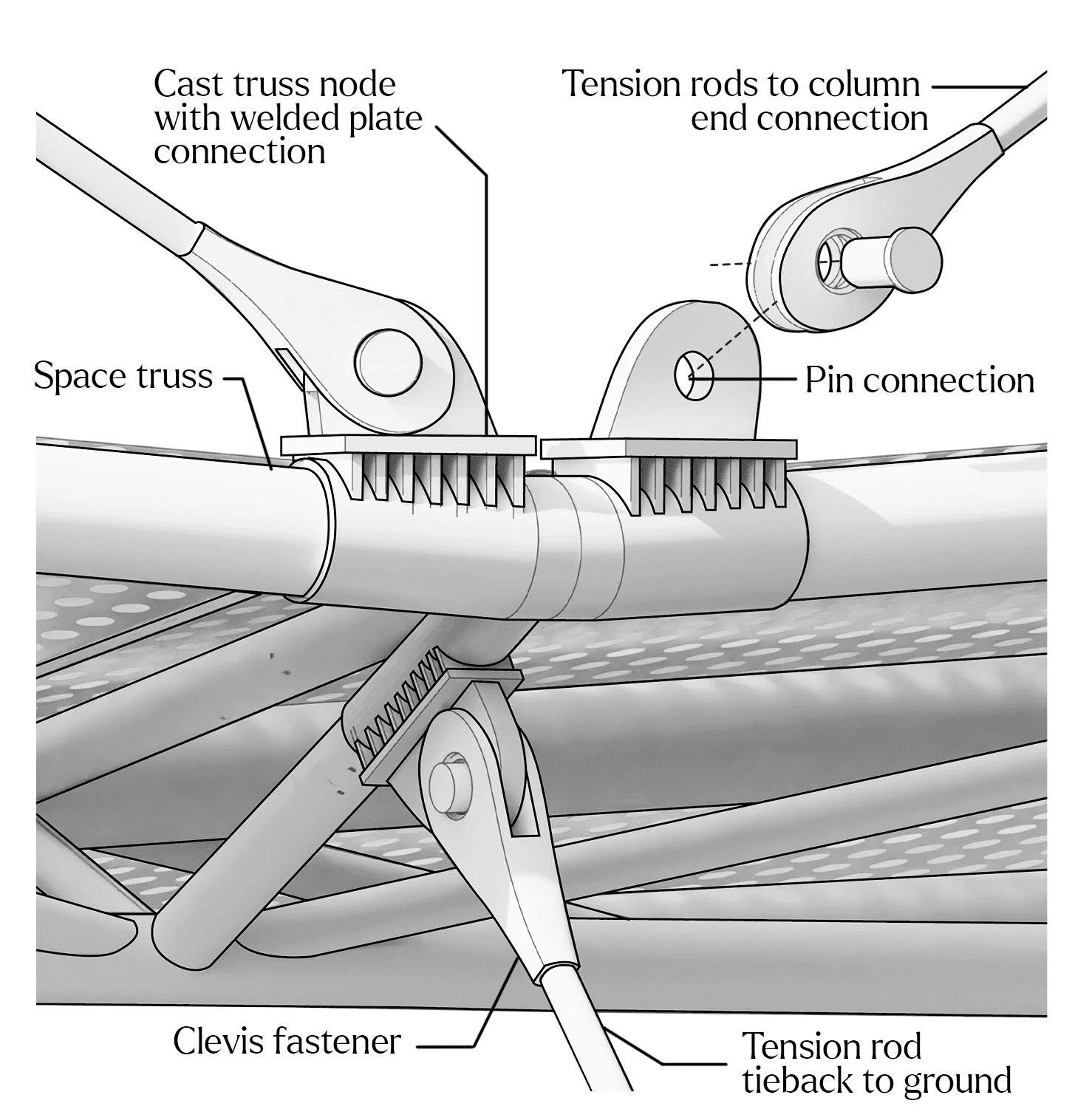 Cast truss node with welded plate connection

Tension rods to column end connection

Space truss

Pin connection

Clevis fastener

Tension rod tieback to ground