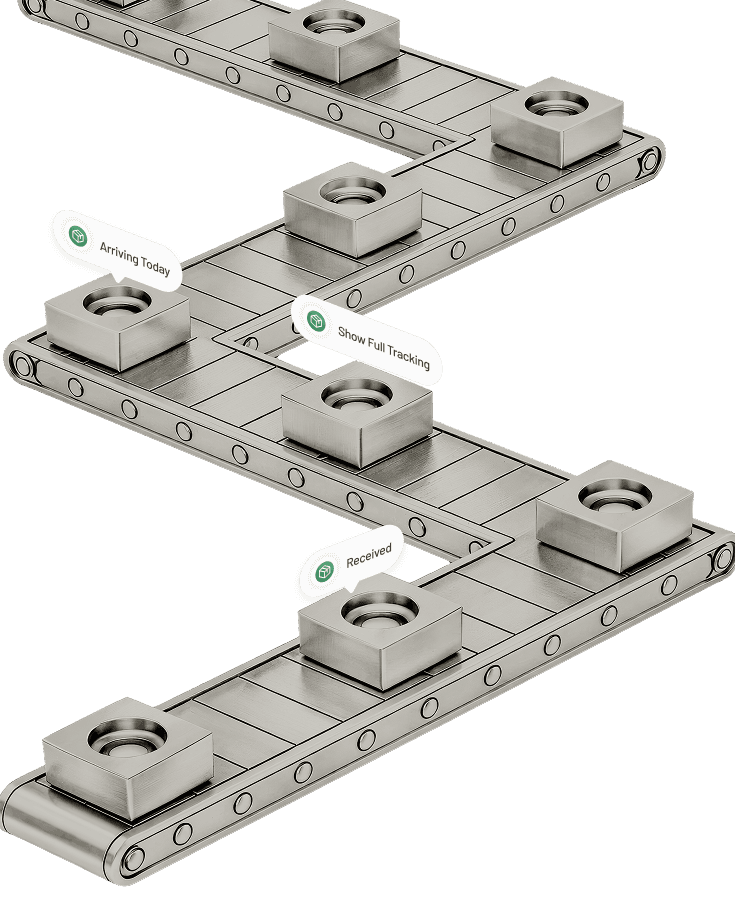 Arriving Today

Show Full Tracking

Received