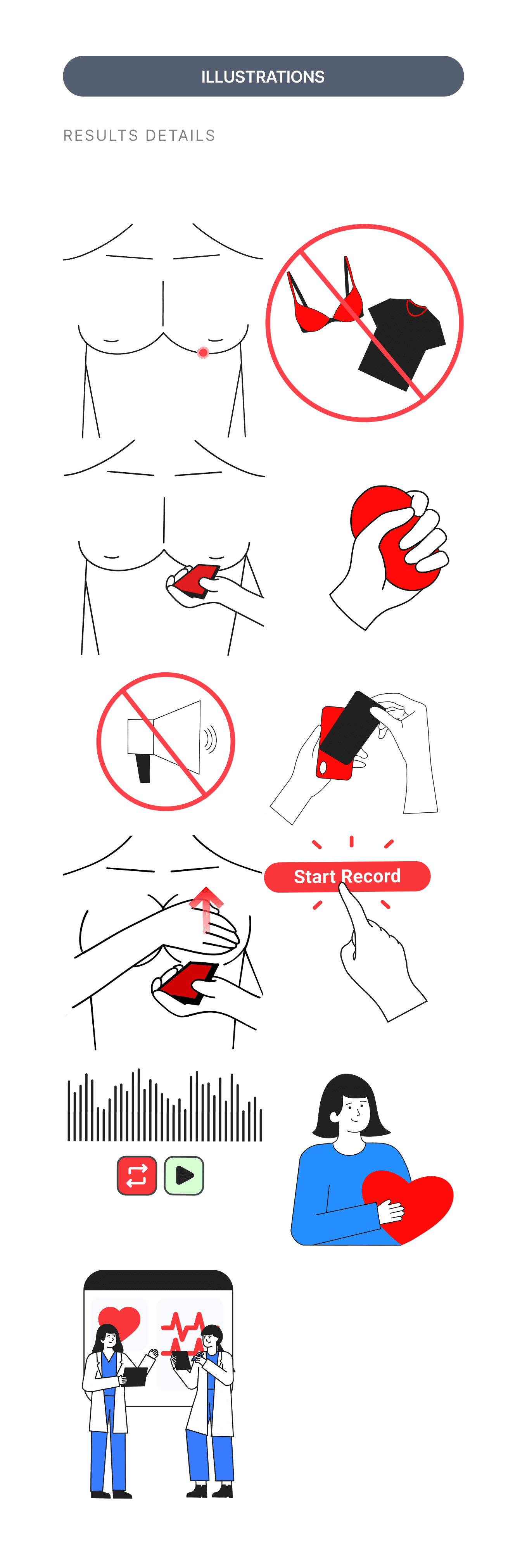 ILLUSTRATIONS

RESULTS DETAILS

Start Record