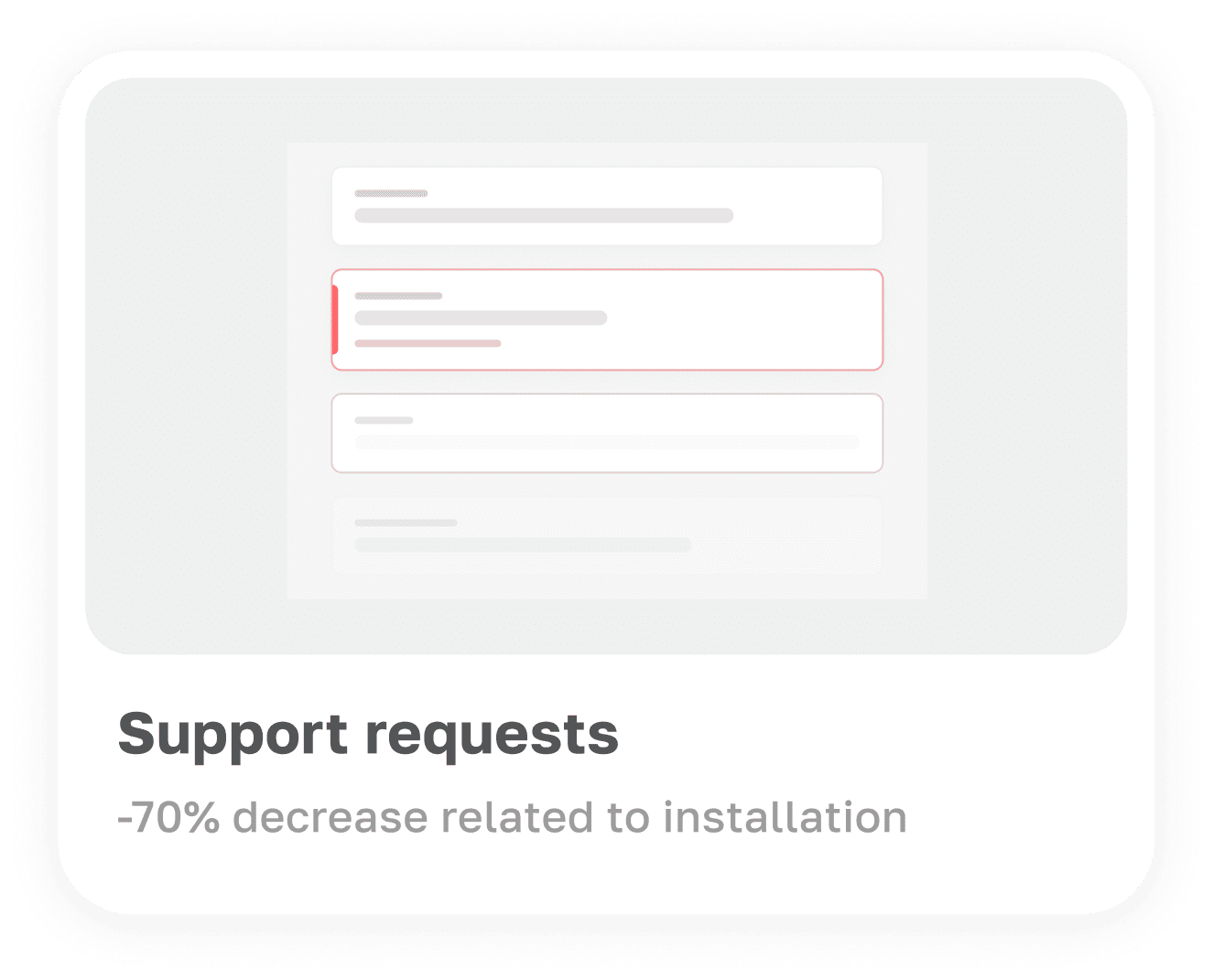 Support requests

-70% decrease related to installation