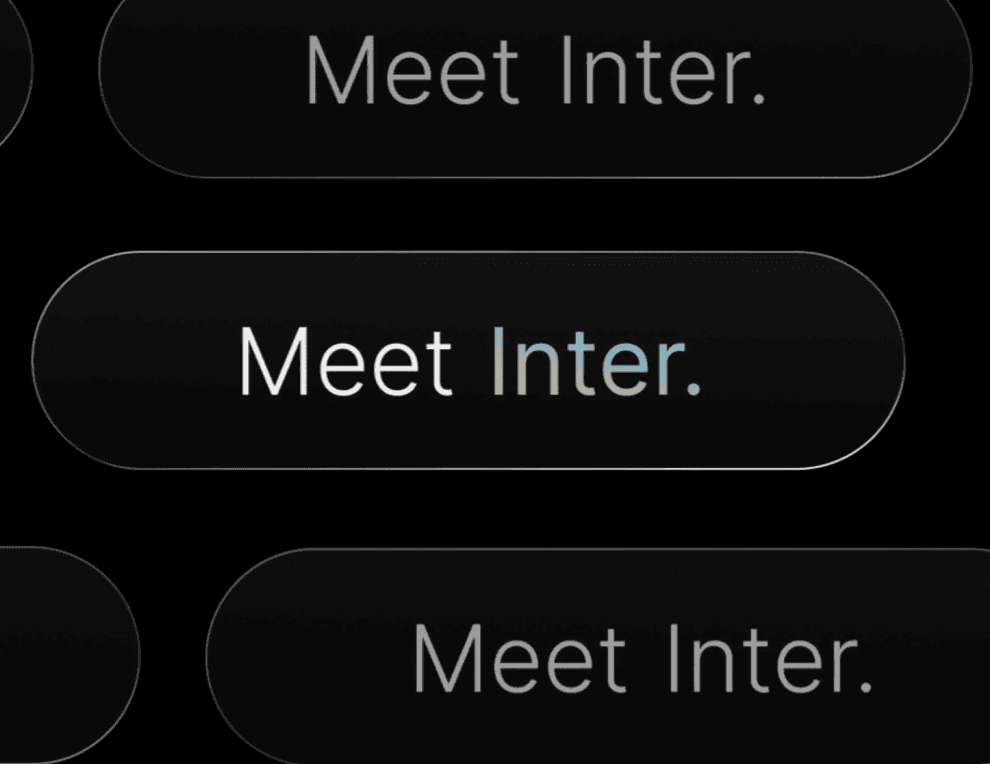 Meet Inter.

Meet Inter.

Meet Inter.