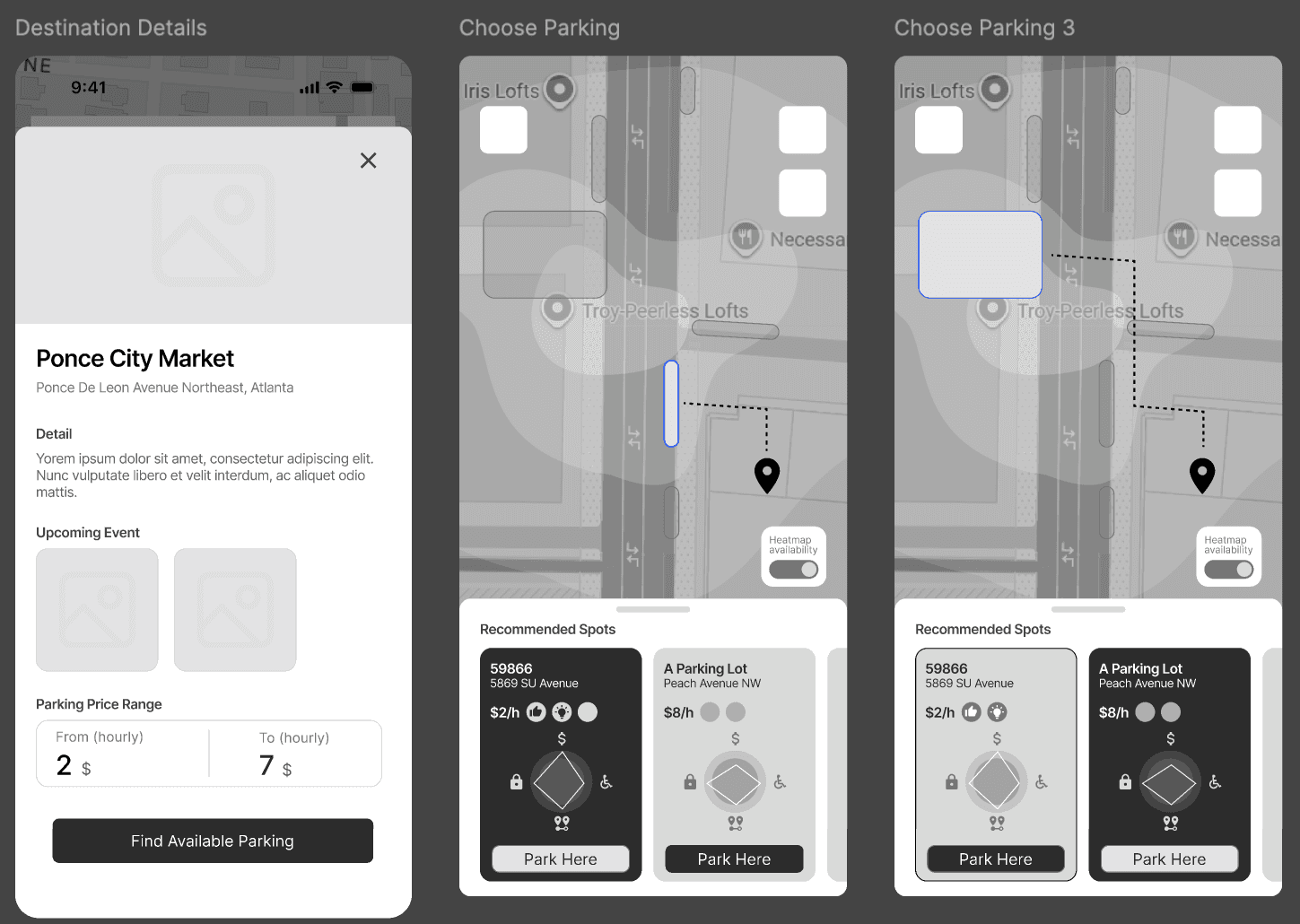 Destination Details

NE

9:41

Ponce City Market

Ponce De Leon Avenue Northeast, Atlanta

Detail

Yorem ipsum dolor sit amet, consectetur adipiscing elit. Nunc vulputate libero et velit interdum, ac aliquet odio mattis.

Upcoming Event

Parking Price Range

From (hourly)
2 $

To (hourly)
7 $

Find Available Parking

Choose Parking

Iris Lofts

Necessa

Troy-Peerless Lofts

Heatmap availability

Recommended Spots

59866
5869 SU Avenue
$2/h
$
Park Here

A Parking Lot
Peach Avenue NW
$8/h
$
Park Here

Choose Parking 3

Iris Lofts

Necessa

Troy-Peerless Lofts

Heatmap availability

Recommended Spots

59866
5869 SU Avenue
$2/h
$
Park Here

A Parking Lot
Peach Avenue NW
$8/h
$
Park Here