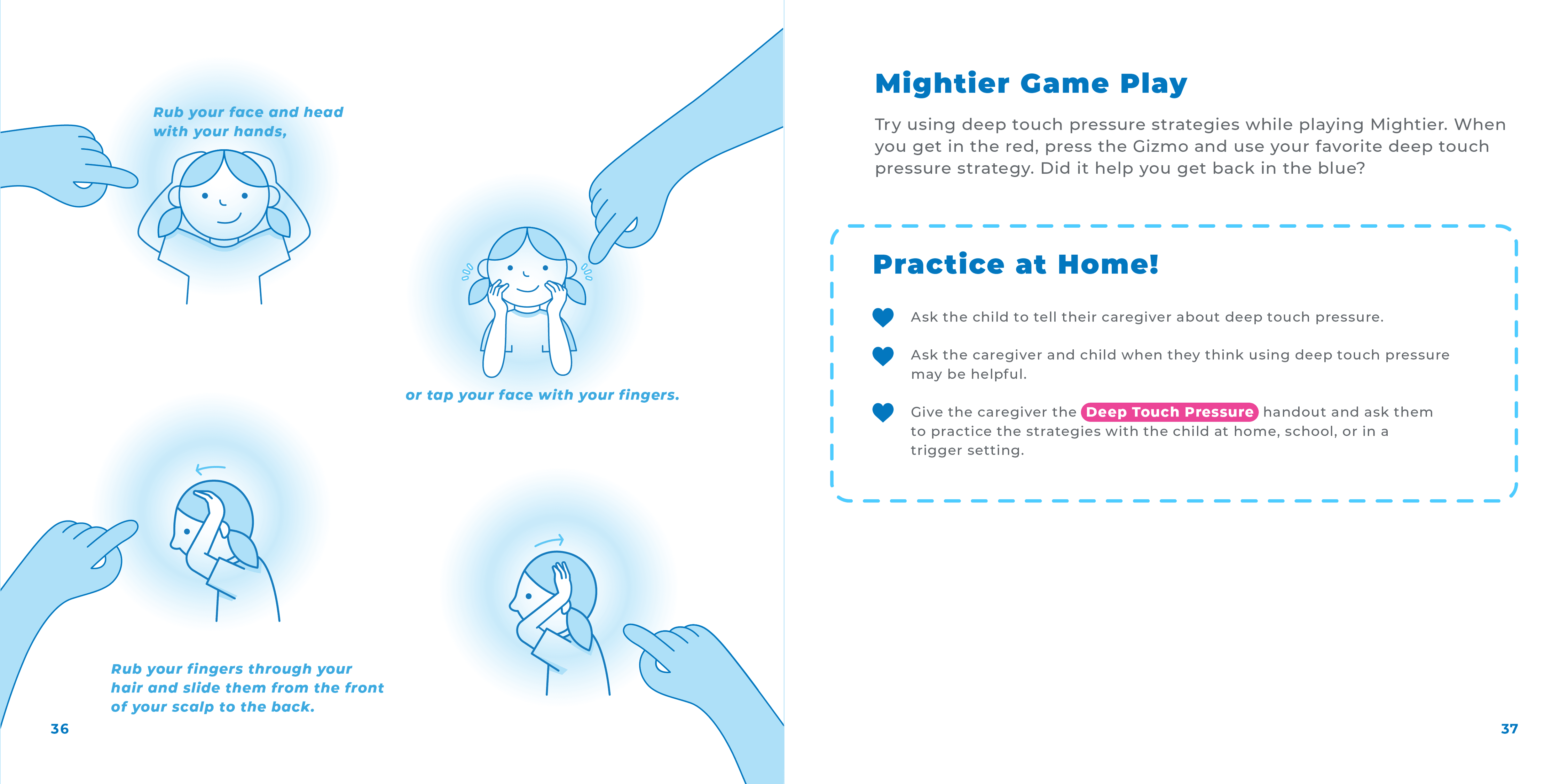 Rub your face and head with your hands,

or tap your face with your fingers.

Rub your fingers through your hair and slide them from the front of your scalp to the back.

36

Mightier Game Play

Try using deep touch pressure strategies while playing Mightier. When you get in the red, press the Gizmo and use your favorite deep touch pressure strategy. Did it help you get back in the blue?

Practice at Home!

Ask the child to tell their caregiver about deep touch pressure.

Ask the caregiver and child when they think using deep touch pressure may be helpful.

Give the caregiver the Deep Touch Pressure handout and ask them to practice the strategies with the child at home, school, or in a trigger setting.

37