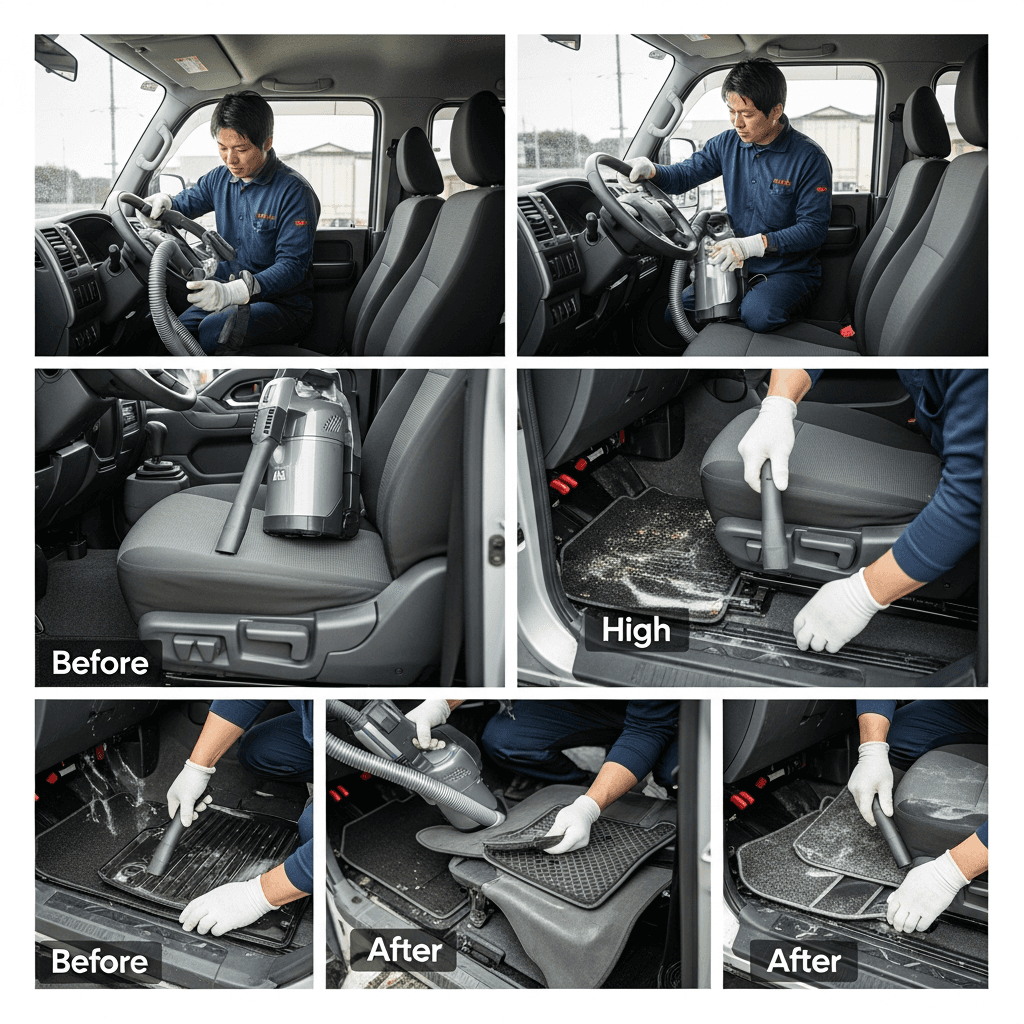 Before

High

Before

After

After