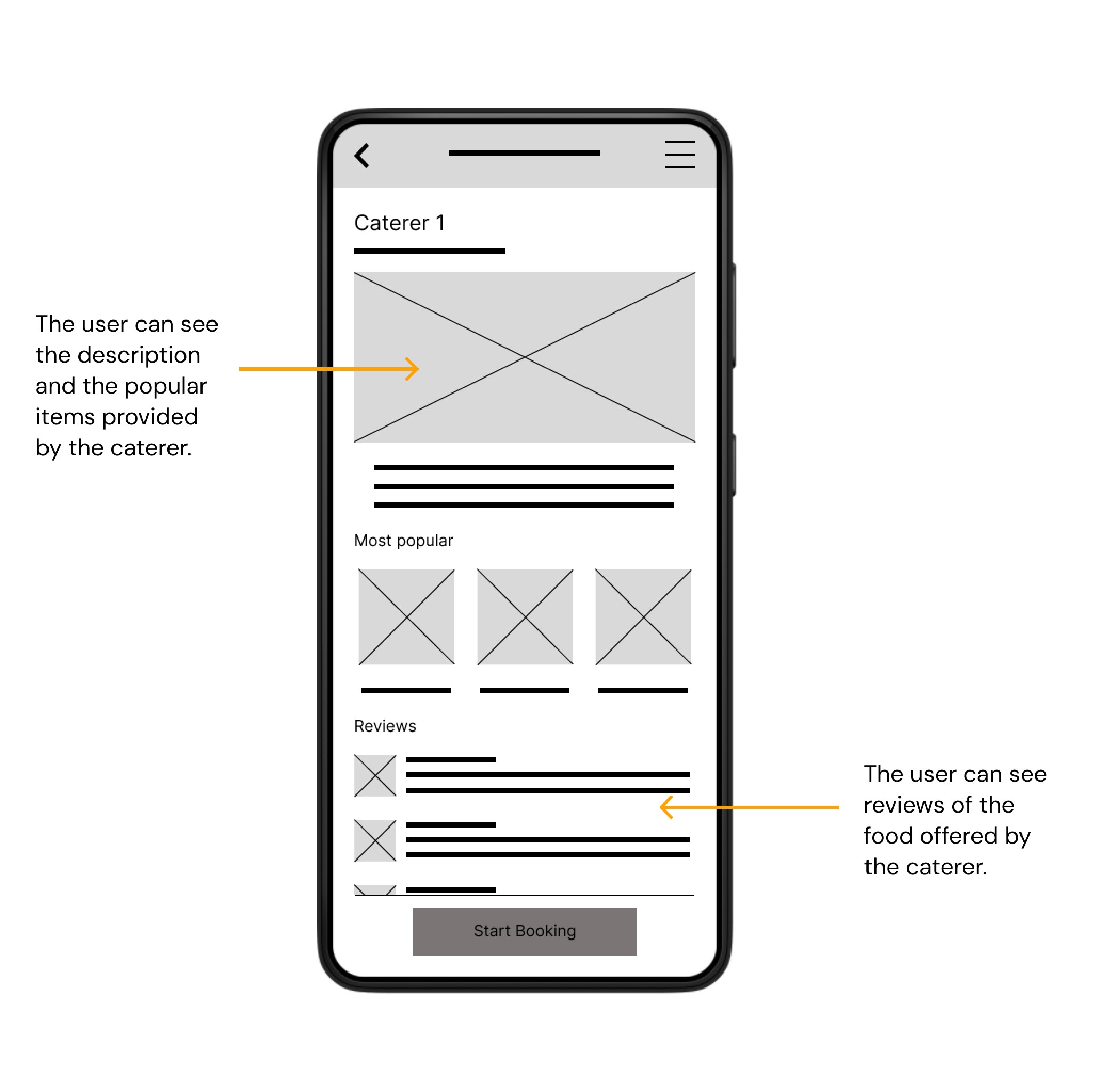 The user can see the description and the popular items provided by the caterer.

Caterer 1

Most popular

Reviews

Start Booking

The user can see reviews of the food offered by the caterer.