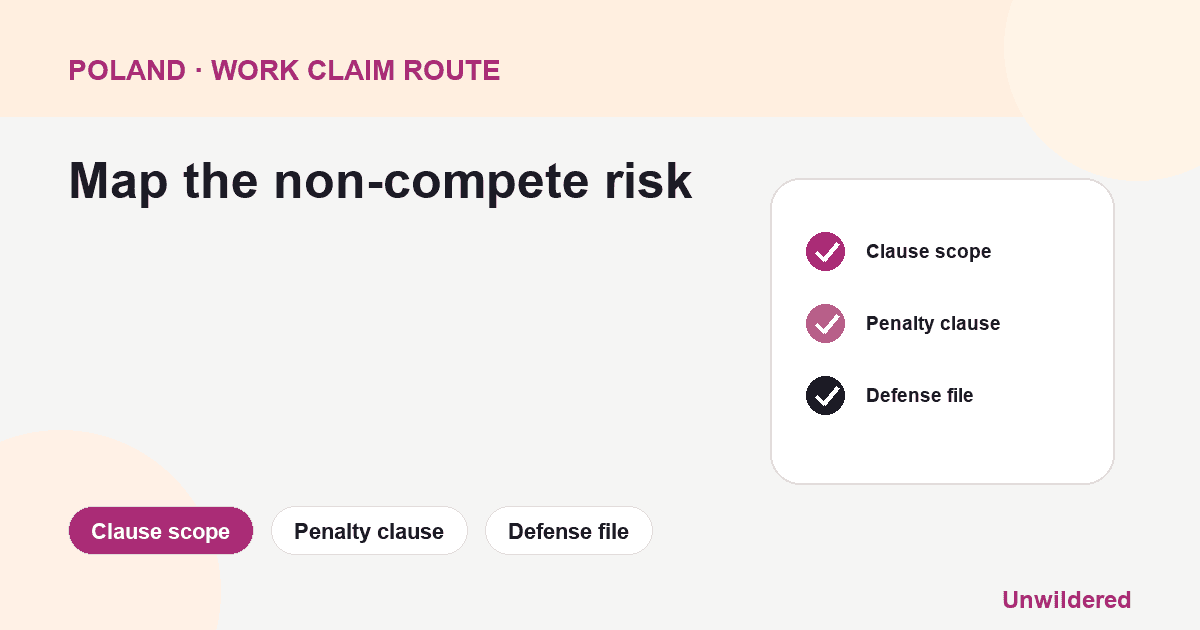 POLAND · WORK CLAIM ROUTE

Map the non-compete risk

☑ Clause scope

☑ Penalty clause

☑ Defense file

Clause scope

Penalty clause

Defense file

Unwildered