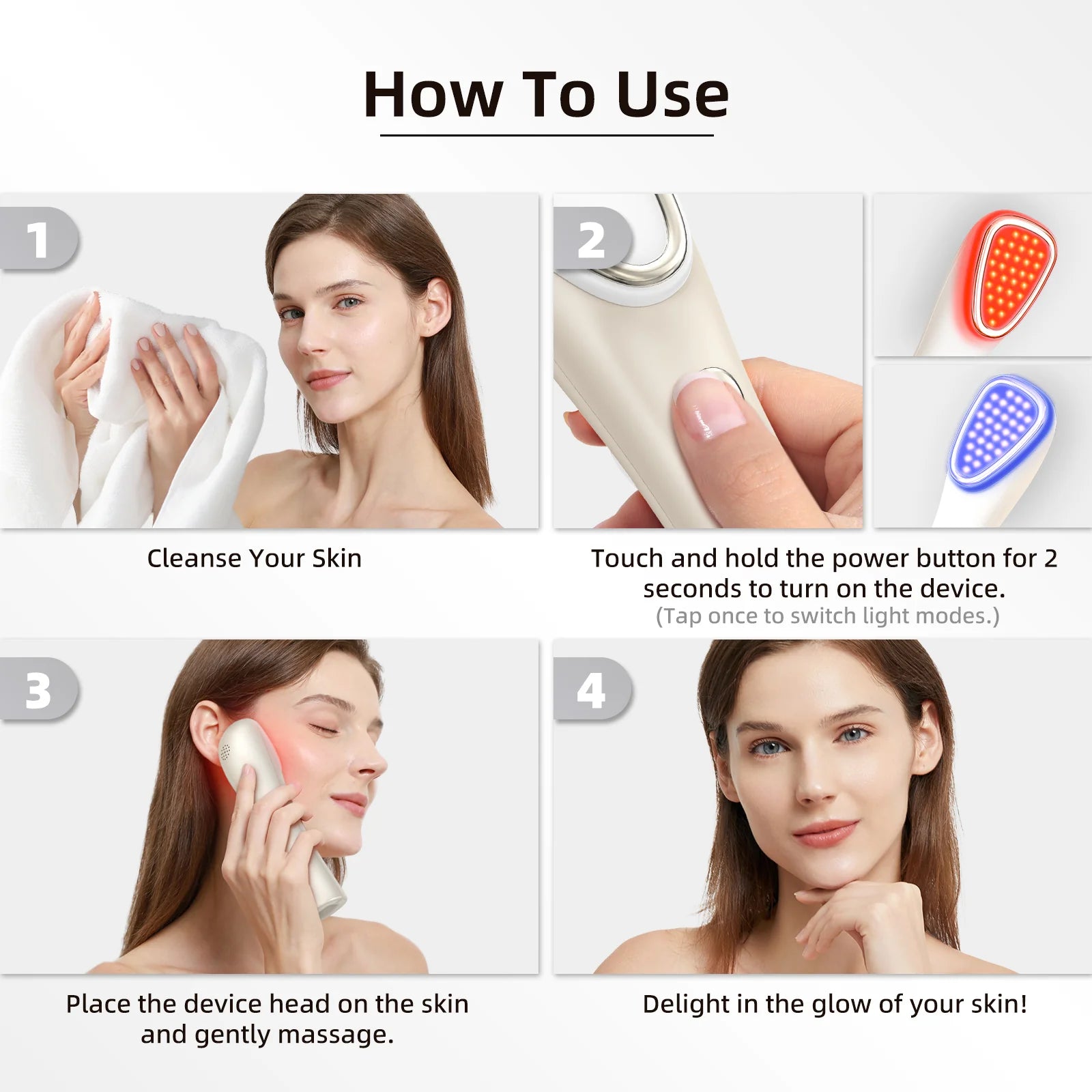 How To Use

1

Cleanse Your Skin

2

Touch and hold the power button for 2 seconds to turn on the device.
(Tap once to switch light modes.)

3

Place the device head on the skin and gently massage.

4

Delight in the glow of your skin!