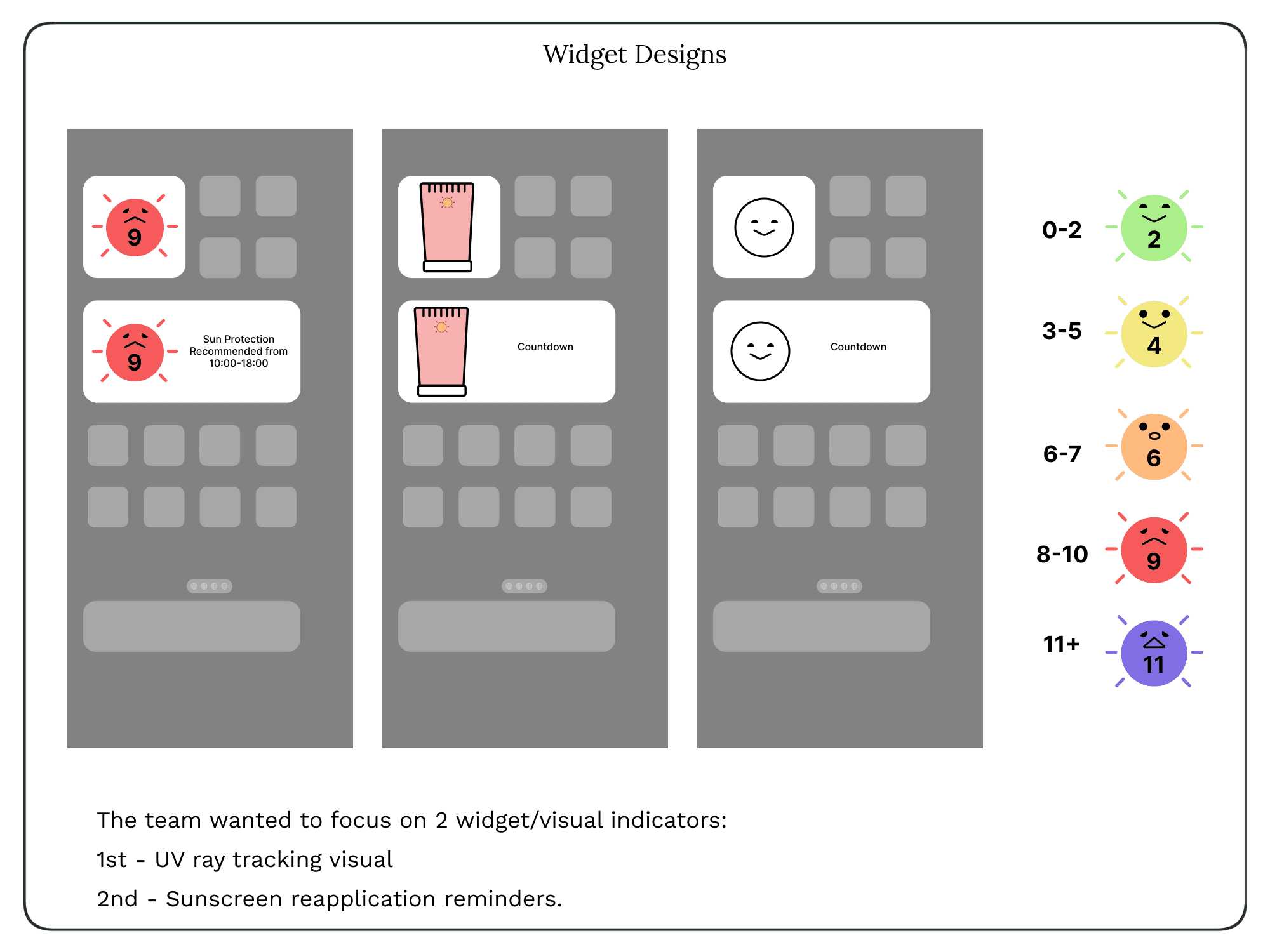 Widget Designs

9

9

Sun Protection Recommended from 10:00-18:00

Countdown

Countdown

0-2
2

3-5
4

6-7
6

8-10
9

11+
11

The team wanted to focus on 2 widget/visual indicators:

1st - UV ray tracking visual

2nd - Sunscreen reapplication reminders.