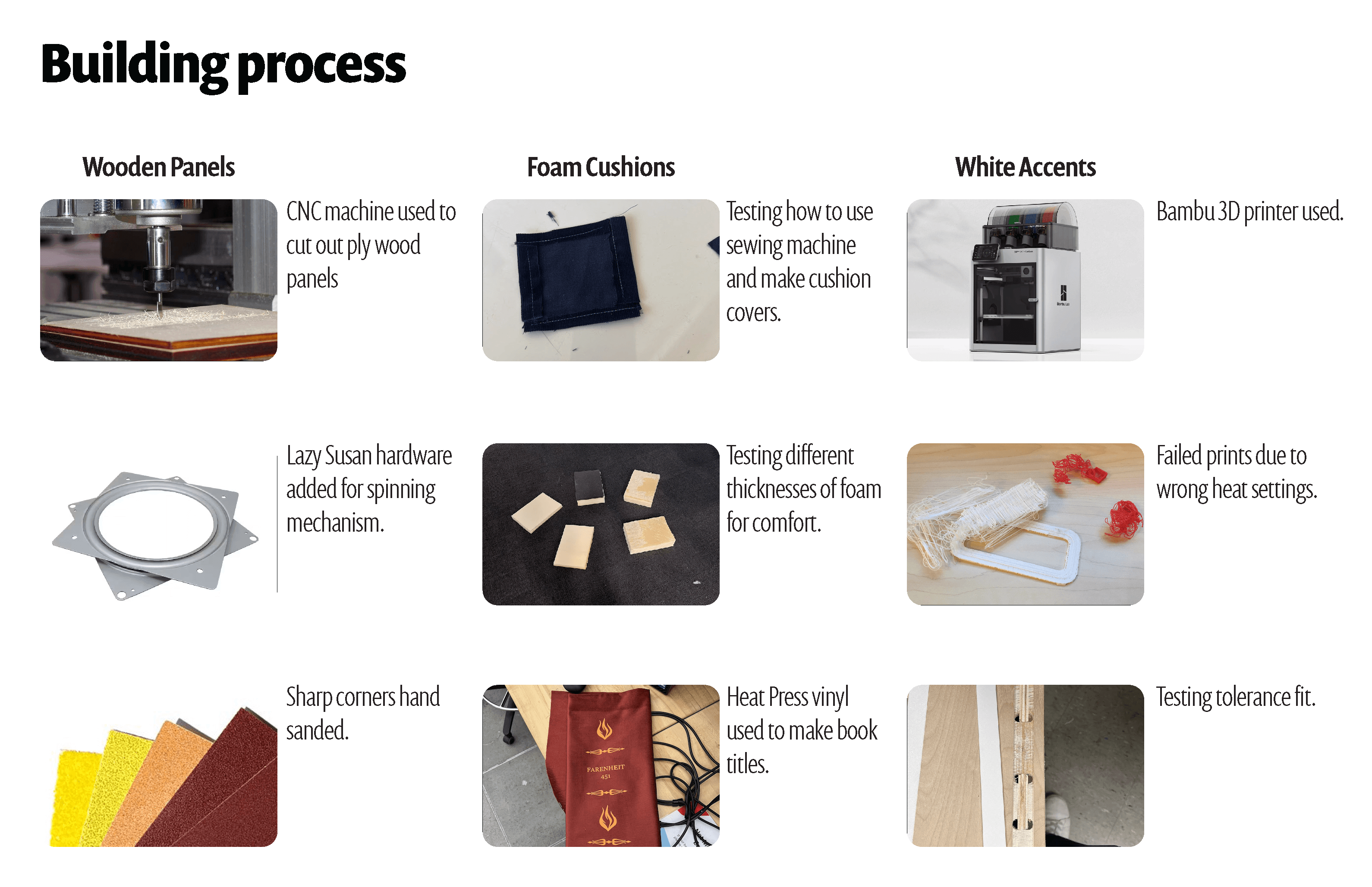 Building process

Wooden Panels

CNC machine used to cut out ply wood panels

Lazy Susan hardware added for spinning mechanism.

Sharp corners hand sanded.

Foam Cushions

Testing how to use sewing machine and make cushion covers.

Testing different thicknesses of foam for comfort.

FARENHEIT 451

Heat Press vinyl used to make book titles.

White Accents

Bambu 3D printer used.

Failed prints due to wrong heat settings.

Testing tolerance fit.