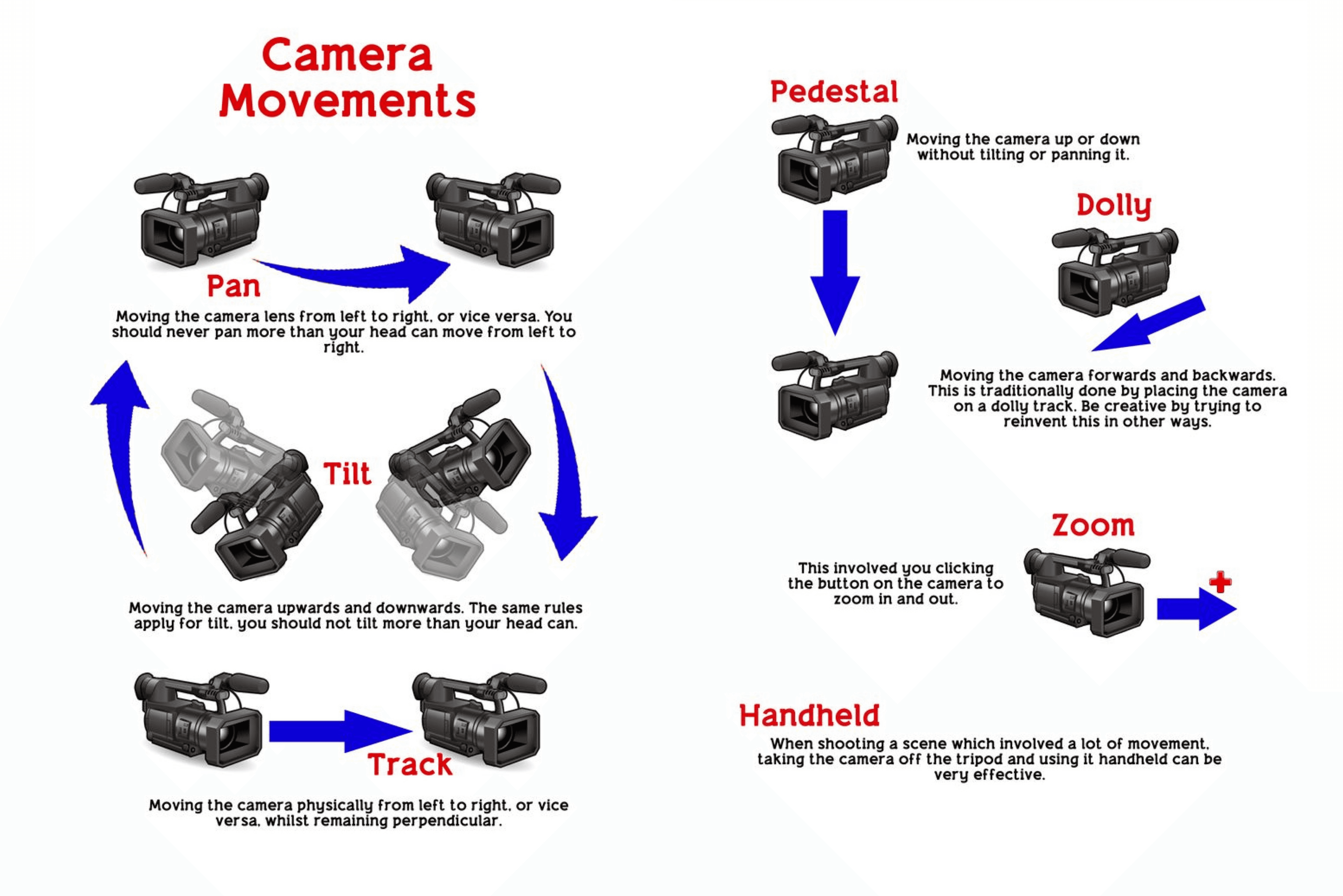 Camera Movements

Pan

Moving the camera lens from left to right, or vice versa. You should never pan more than your head can move from left to right.

Tilt

Moving the camera upwards and downwards. The same rules apply for tilt, you should not tilt more than your head can.

Track

Moving the camera physically from left to right, or vice versa, whilst remaining perpendicular.

Pedestal

Moving the camera up or down without tilting or panning it.

Dolly

Moving the camera forwards and backwards. This is traditionally done by placing the camera on a dolly track. Be creative by trying to reinvent this in other ways.

Zoom

This involved you clicking the button on the camera to zoom in and out.

Handheld

When shooting a scene which involved a lot of movement, taking the camera off the tripod and using it handheld can be very effective.