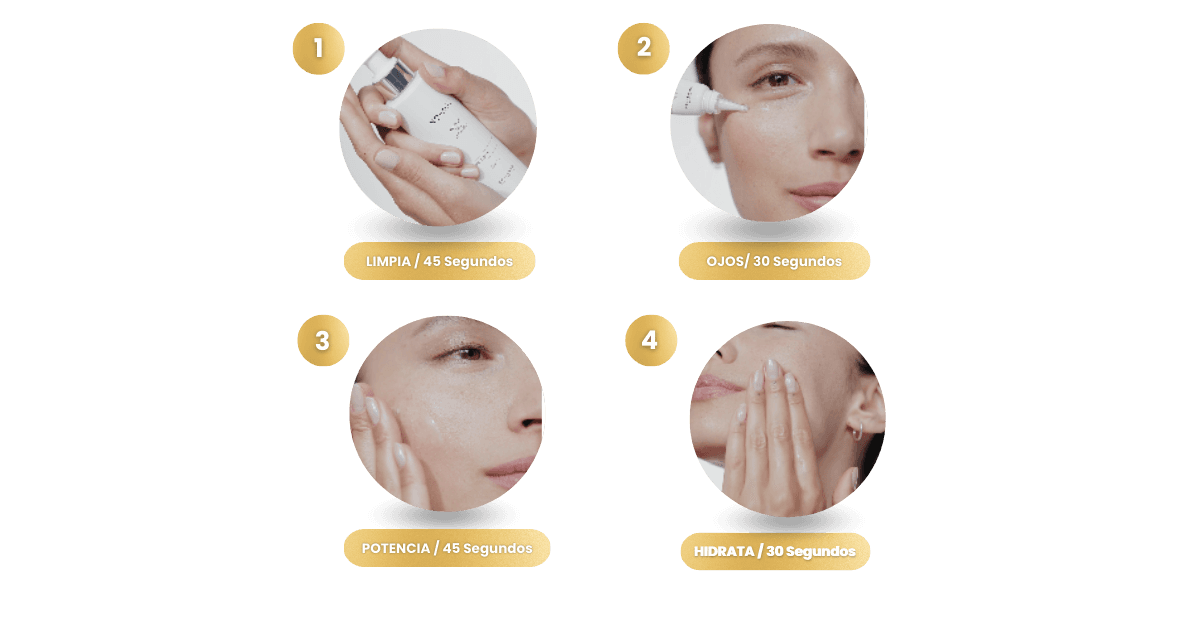 1

LIMPIA / 45 Segundos

2

OJOS/ 30 Segundos

3

POTENCIA / 45 Segundos

4

HIDRATA / 30 Segundos