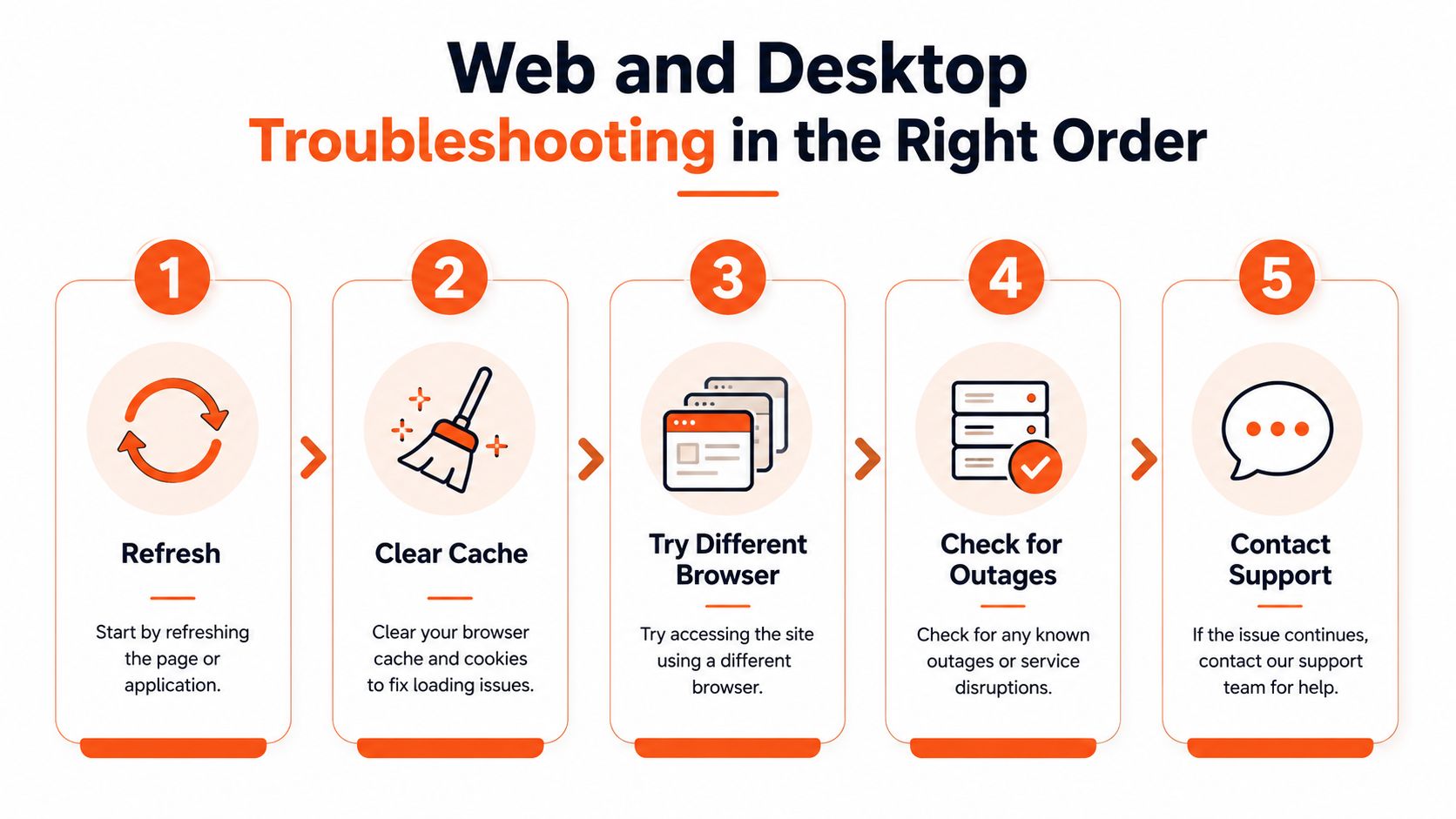 Web and Desktop
Troubleshooting in the Right Order

1

Refresh

Start by refreshing the page or application.

2

Clear Cache

Clear your browser cache and cookies to fix loading issues.

3

Try Different Browser

Try accessing the site using a different browser.

4

Check for Outages

Check for any known outages or service disruptions.

5

Contact Support

If the issue continues, contact our support team for help.