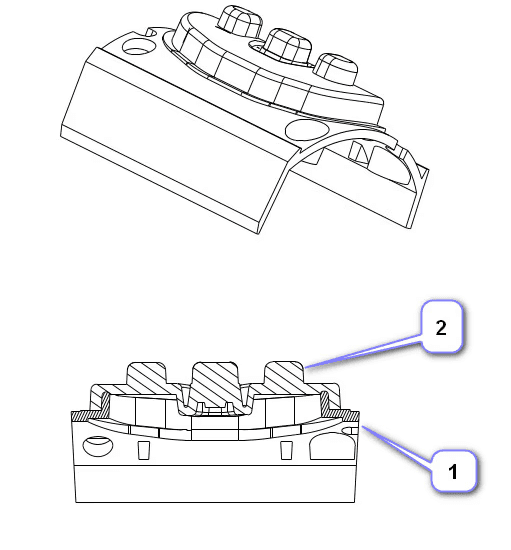 2

1