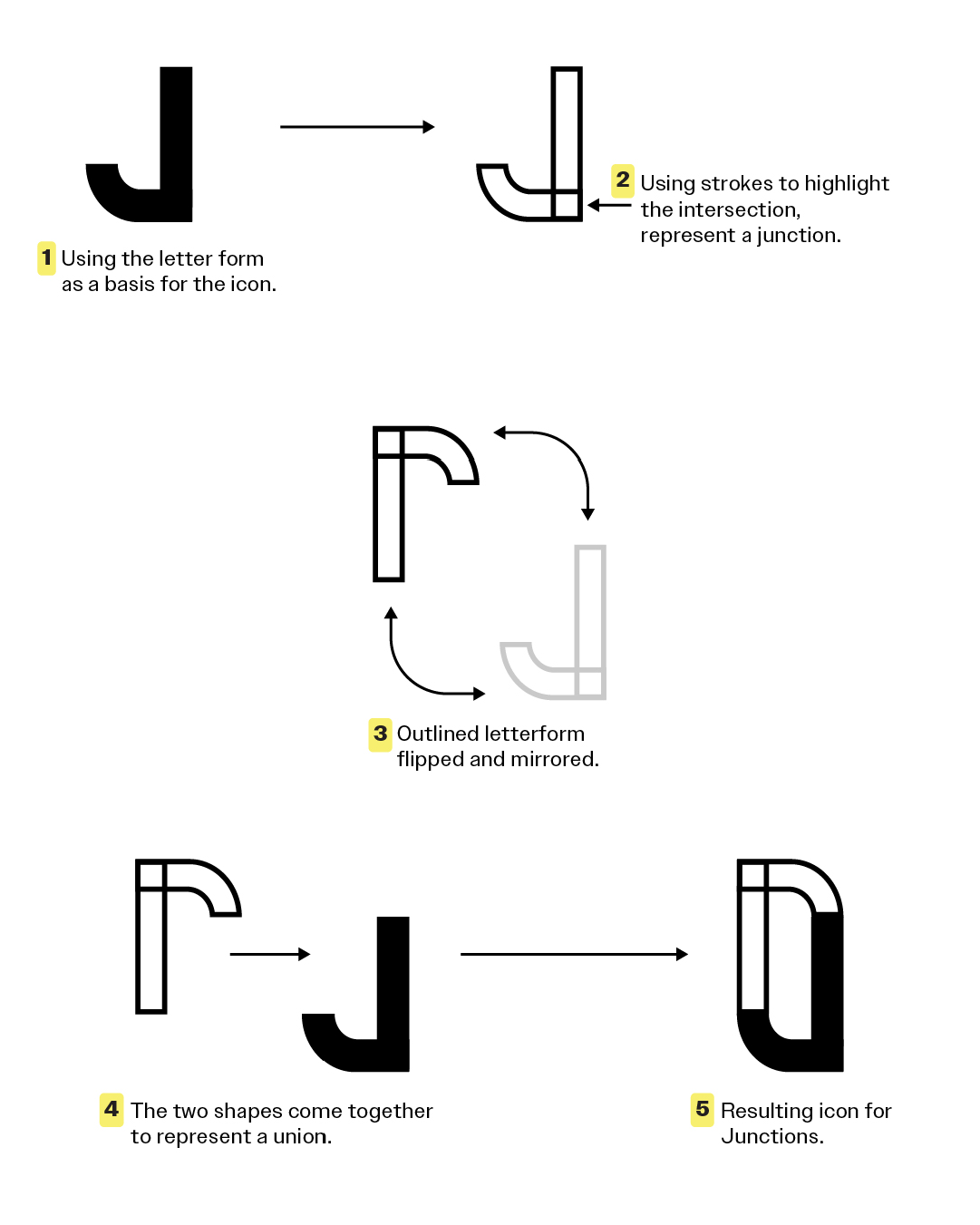 1 Using the letter form as a basis for the icon.

2 Using strokes to highlight the intersection, represent a junction.

3 Outlined letterform flipped and mirrored.

4 The two shapes come together to represent a union.

5 Resulting icon for Junctions.