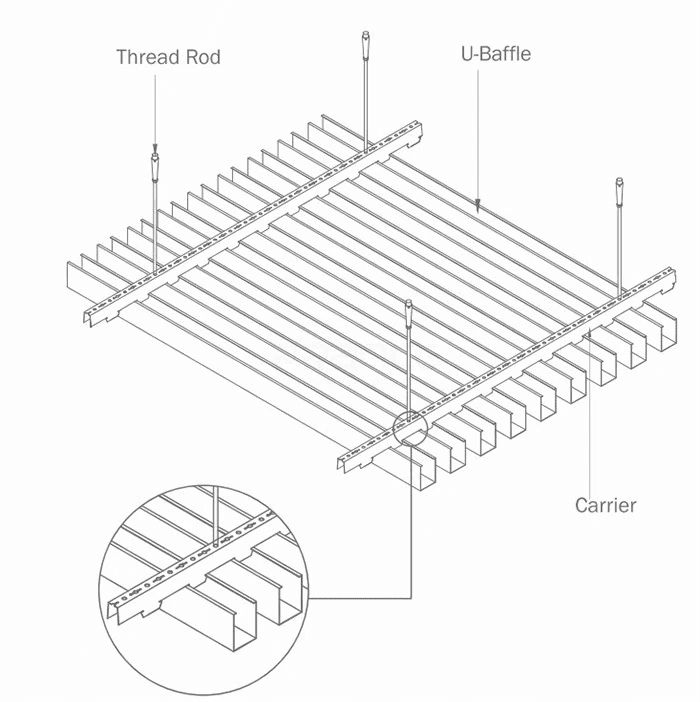 Thread Rod

U-Baffle

Carrier