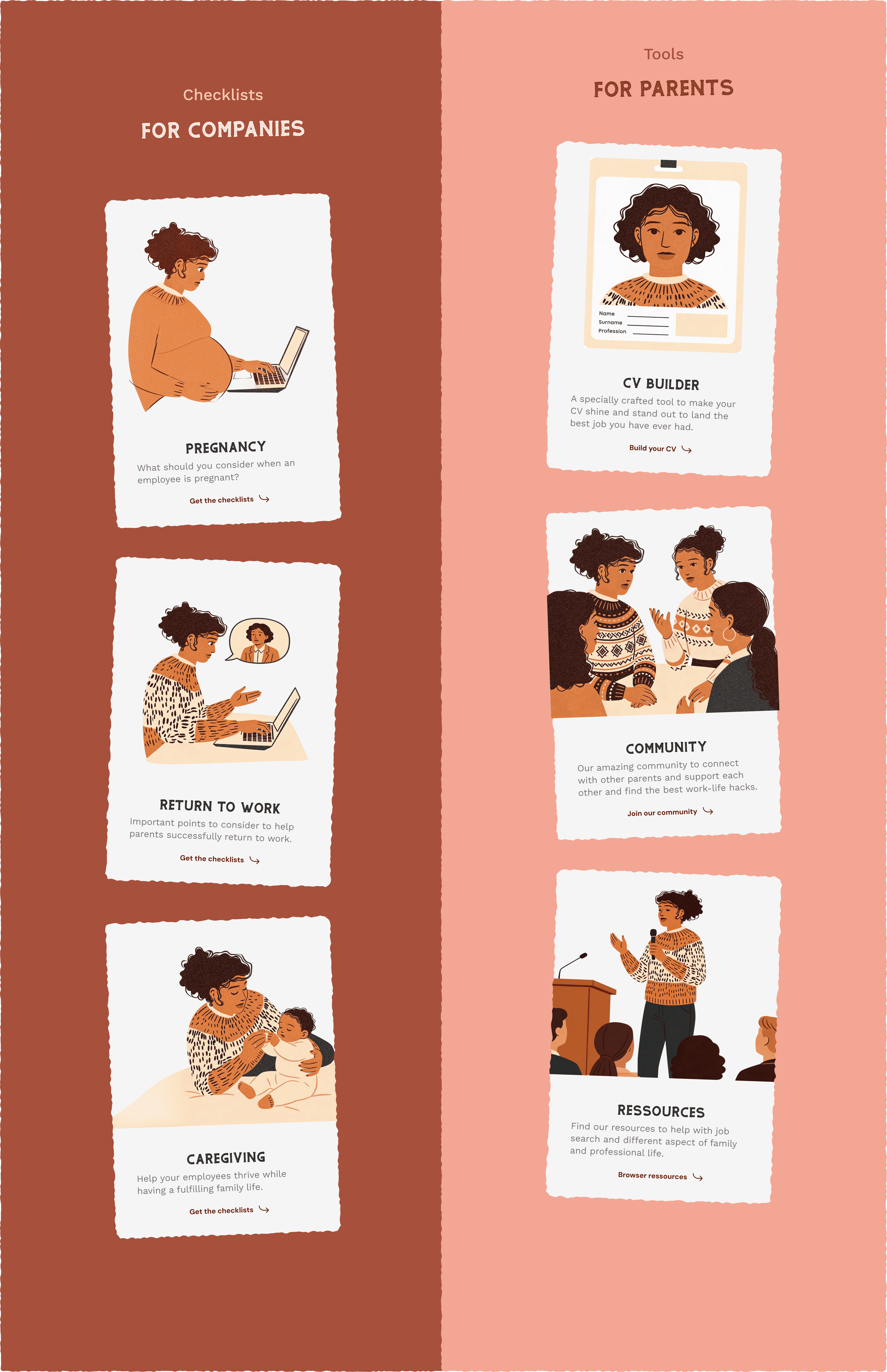 Checklists

FOR COMPANIES

PREGNANCY

What should you consider when an employee is pregnant?

Get the checklists

RETURN TO WORK

Important points to consider to help parents successfully return to work.

Get the checklists

CAREGIVING

Help your employees thrive while having a fulfilling family life.

Get the checklists

Tools

FOR PARENTS

Name
Surname
Profession

CV BUILDER

A specially crafted tool to make your CV shine and stand out to land the best job you have ever had.

Build your CV

COMMUNITY

Our amazing community to connect with other parents and support each other and find the best work-life hacks.

Join our community

RESSOURCES

Find our resources to help with job search and different aspect of family and professional life.

Browser ressources