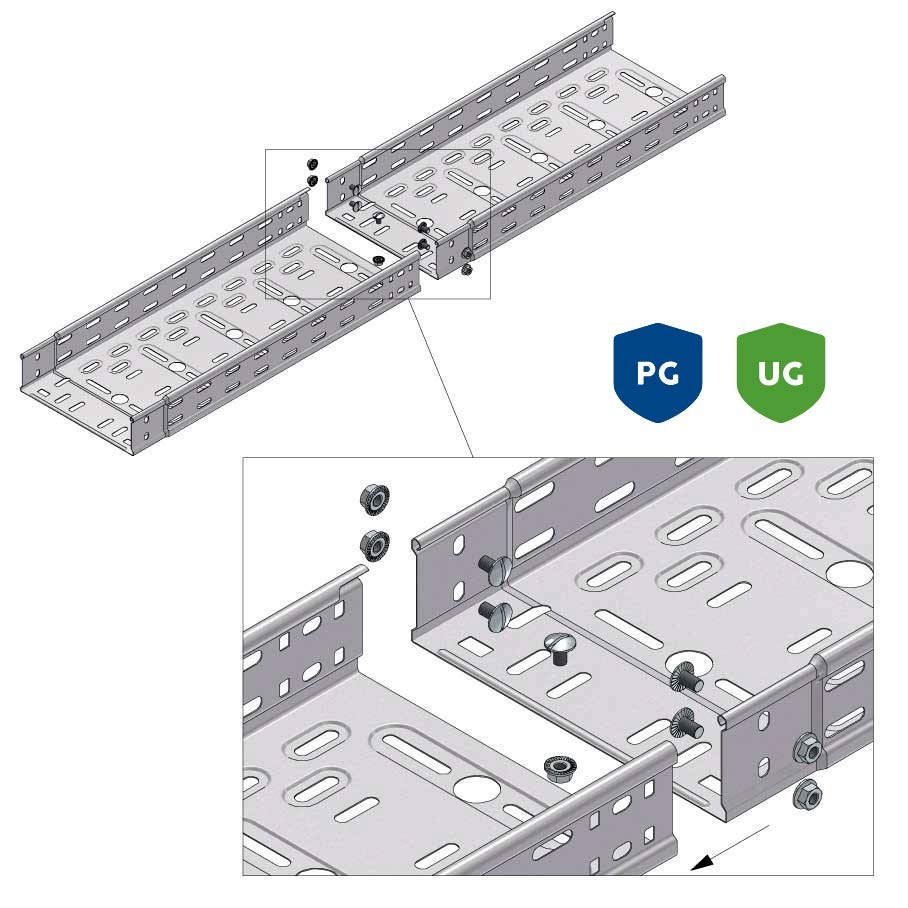 PG

UG