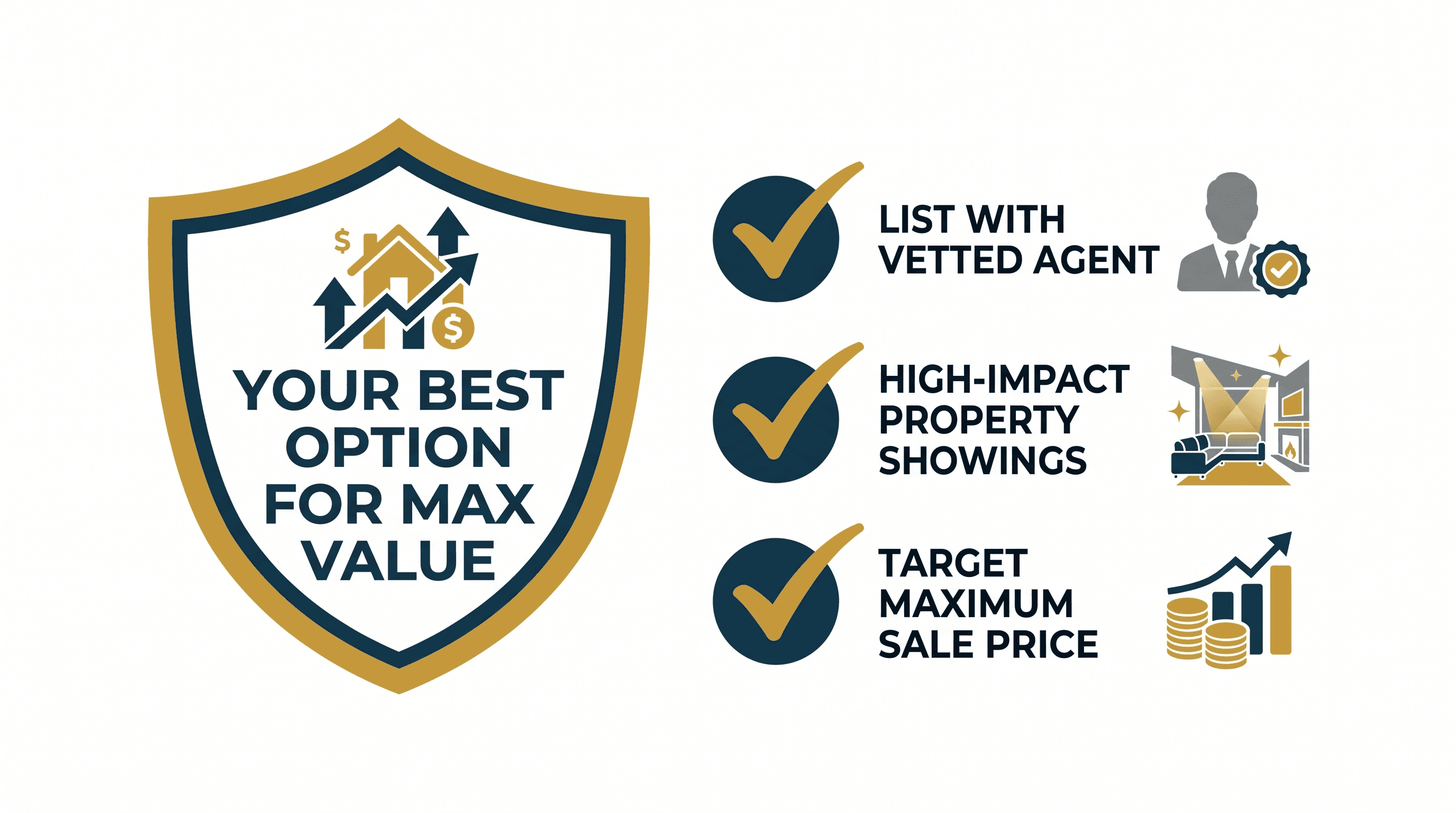 $

$

YOUR BEST OPTION FOR MAX VALUE

LIST WITH VETTED AGENT

HIGH-IMPACT PROPERTY SHOWINGS

TARGET MAXIMUM SALE PRICE