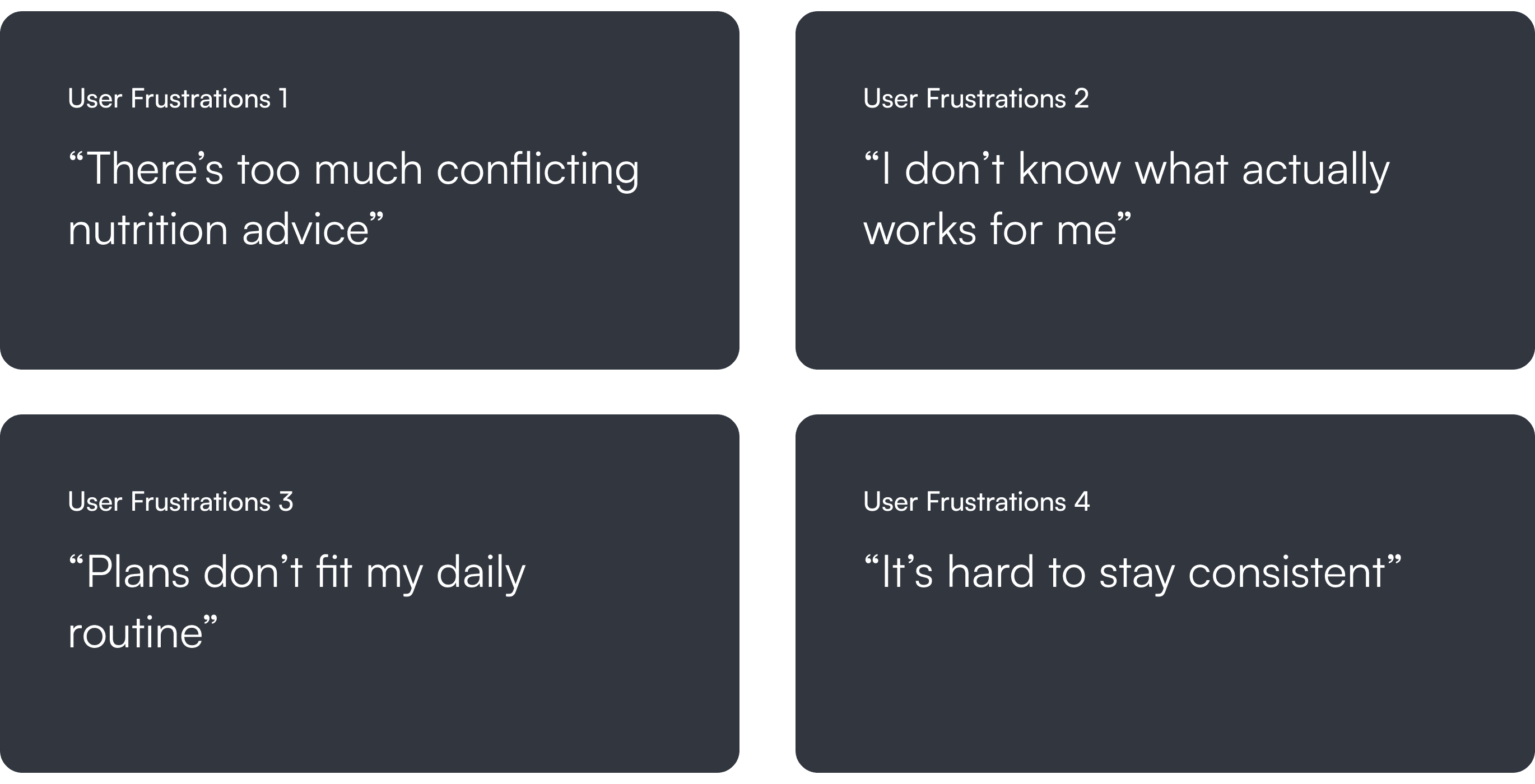 User Frustrations 1

“There’s too much conflicting nutrition advice”

User Frustrations 2

“I don’t know what actually works for me”

User Frustrations 3

“Plans don’t fit my daily routine”

User Frustrations 4

“It’s hard to stay consistent”