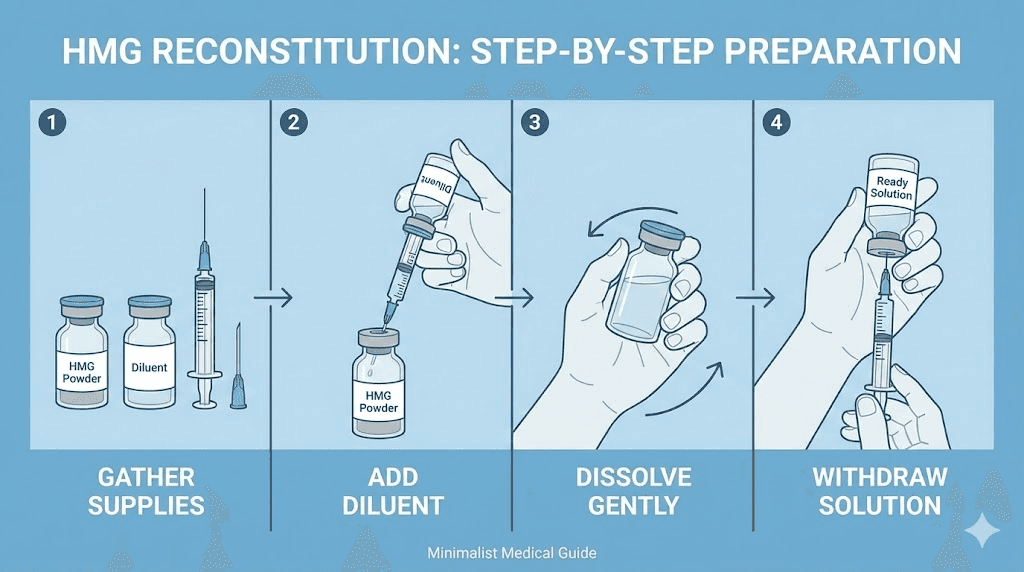 HMG RECONSTITUTION: STEP-BY-STEP PREPARATION

1

HMG Powder

Diluent

GATHER SUPPLIES

2

Diluent

HMG Powder

ADD DILUENT

3

DISSOLVE GENTLY

4

Ready Solution

WITHDRAW SOLUTION

Minimalist Medical Guide