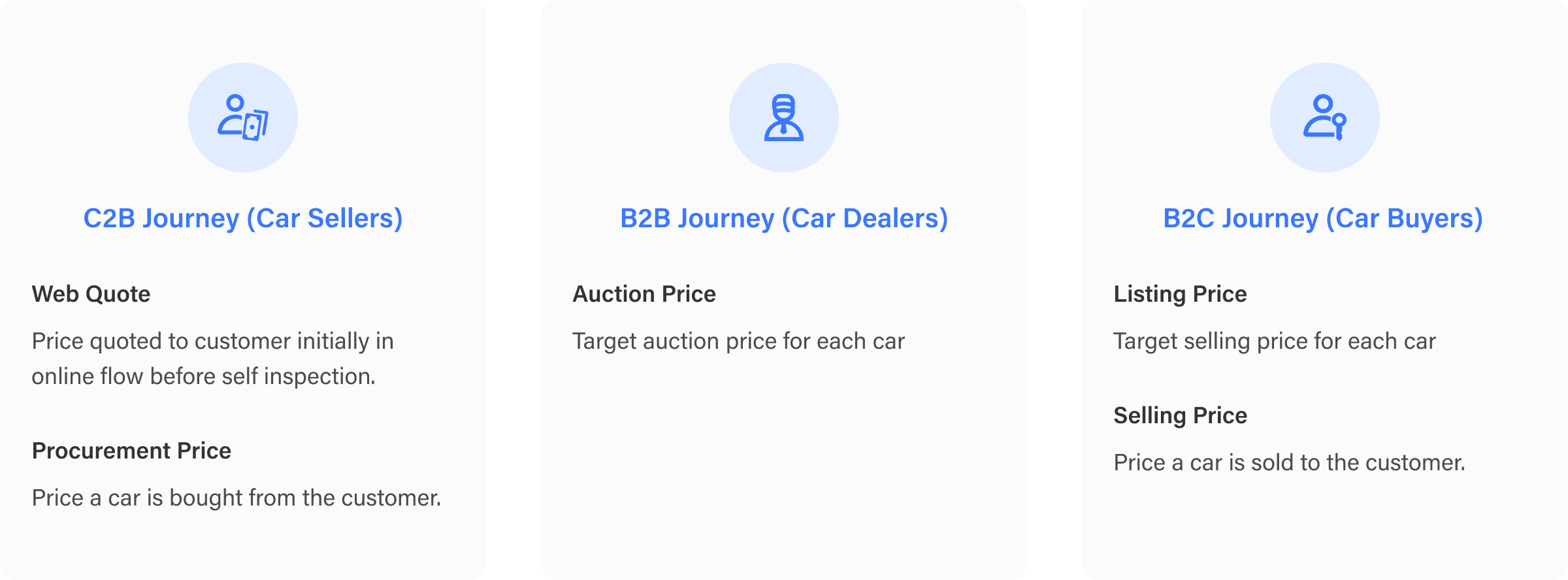 C2B Journey (Car Sellers)

Web Quote

Price quoted to customer initially in online flow before self inspection.

Procurement Price

Price a car is bought from the customer.

B2B Journey (Car Dealers)

Auction Price

Target auction price for each car

B2C Journey (Car Buyers)

Listing Price

Target selling price for each car

Selling Price

Price a car is sold to the customer.