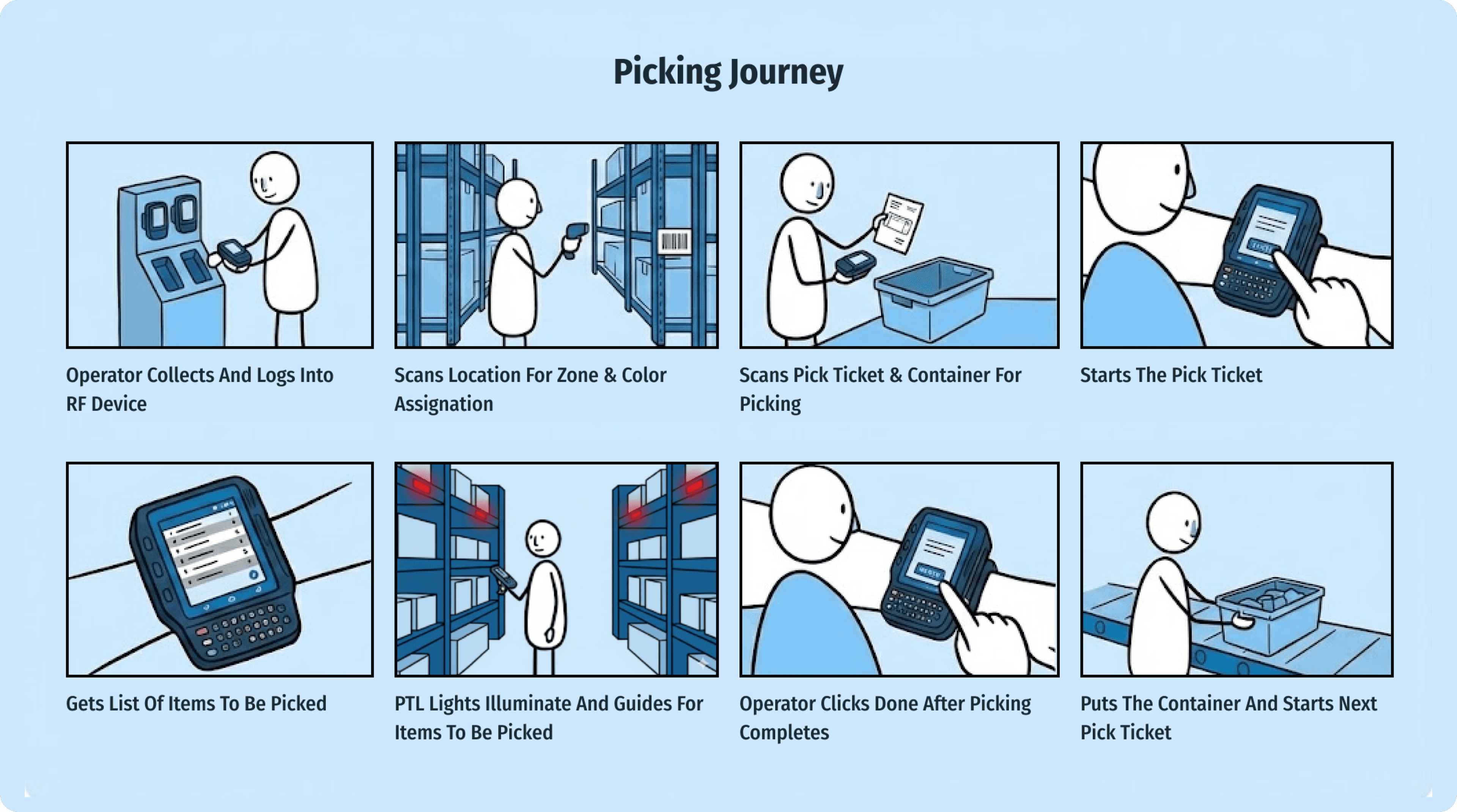 Picking Journey

Operator Collects And Logs Into RF Device

Scans Location For Zone & Color Assignation

Scans Pick Ticket & Container For Picking

Starts The Pick Ticket

Gets List Of Items To Be Picked

PTL Lights Illuminate And Guides For Items To Be Picked

Operator Clicks Done After Picking Completes

Puts The Container And Starts Next Pick Ticket