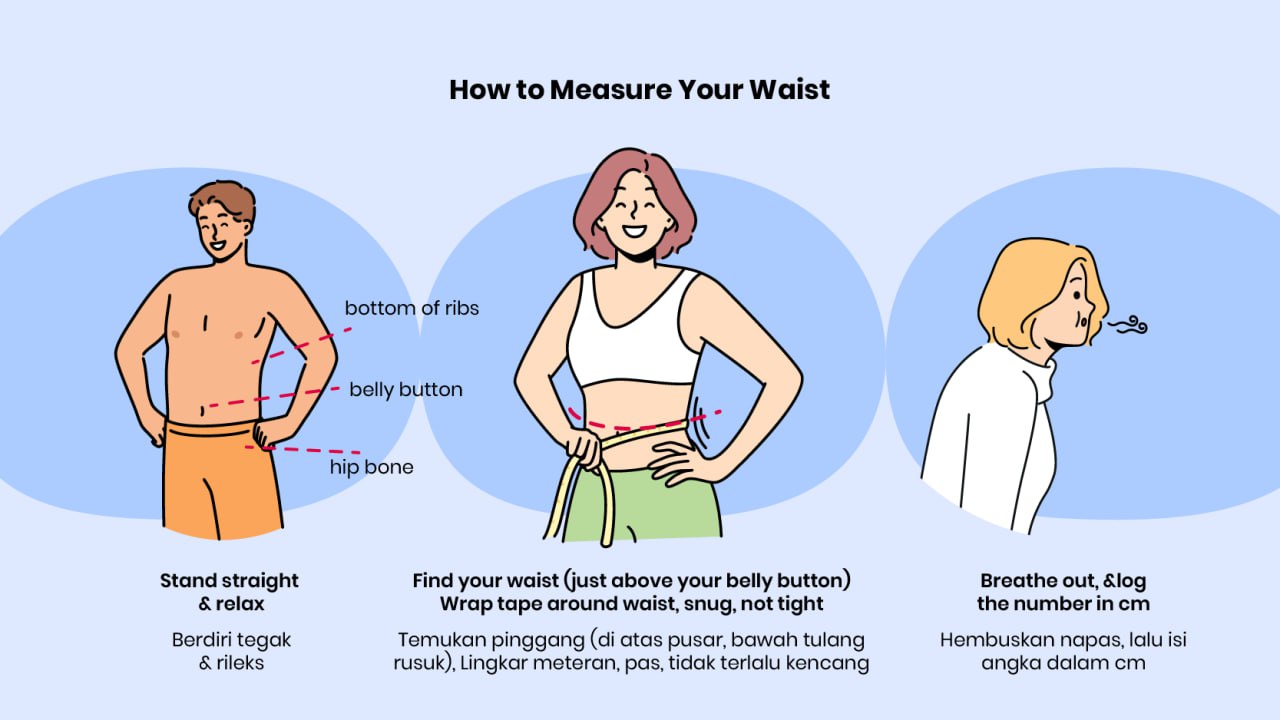 How to Measure Your Waist

bottom of ribs

belly button

hip bone

Stand straight & relax

Berdiri tegak & rileks

Find your waist (just above your belly button) Wrap tape around waist, snug, not tight

Temukan pinggang (di atas pusar, bawah tulang rusuk), Lingkar meteran, pas, tidak terlalu kencang

Breathe out, &log the number in cm

Hembuskan napas, lalu isi angka dalam cm