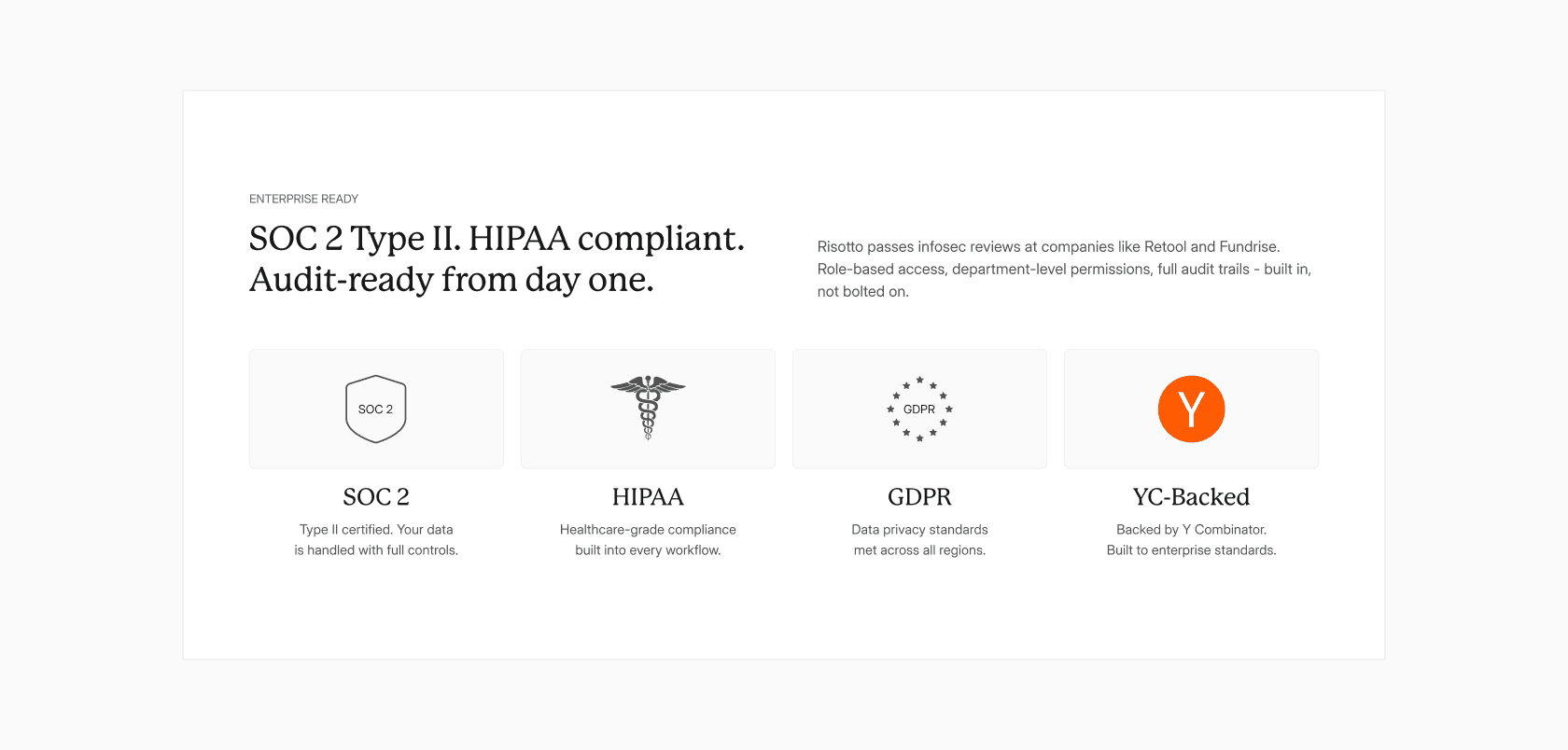 ENTERPRISE READY

SOC 2 Type II. HIPAA compliant. Audit-ready from day one.

Risotto passes infosec reviews at companies like Retool and Fundrise. Role-based access, department-level permissions, full audit trails - built in, not bolted on.

SOC 2

SOC 2

Type II certified. Your data is handled with full controls.

HIPAA

Healthcare-grade compliance built into every workflow.

GDPR

GDPR

Data privacy standards met across all regions.

Y

YC-Backed

Backed by Y Combinator. Built to enterprise standards.