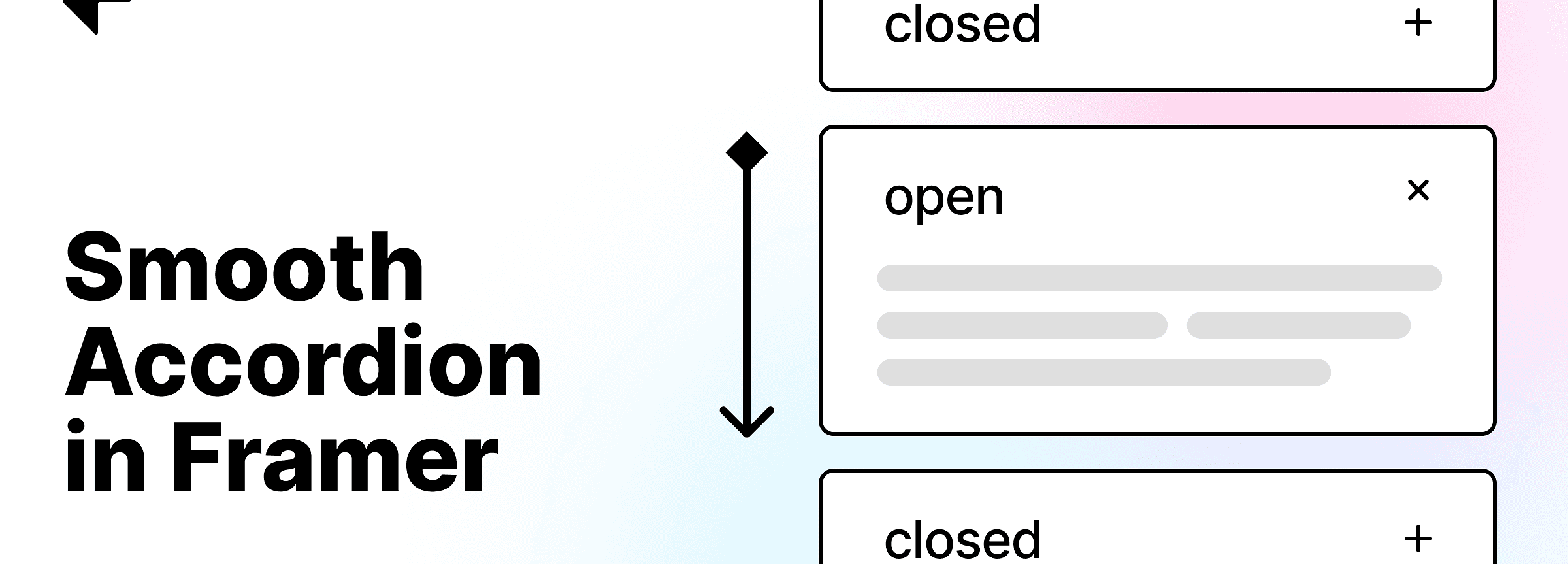 Smooth Accordion in Framer

closed +

open ×

closed +