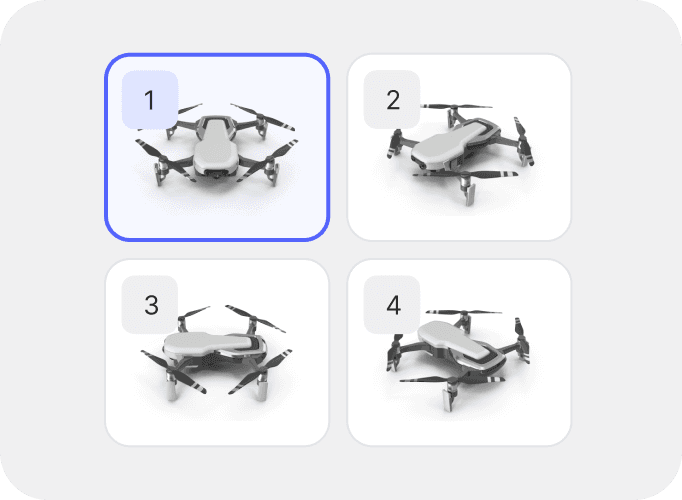 1

2

3

4