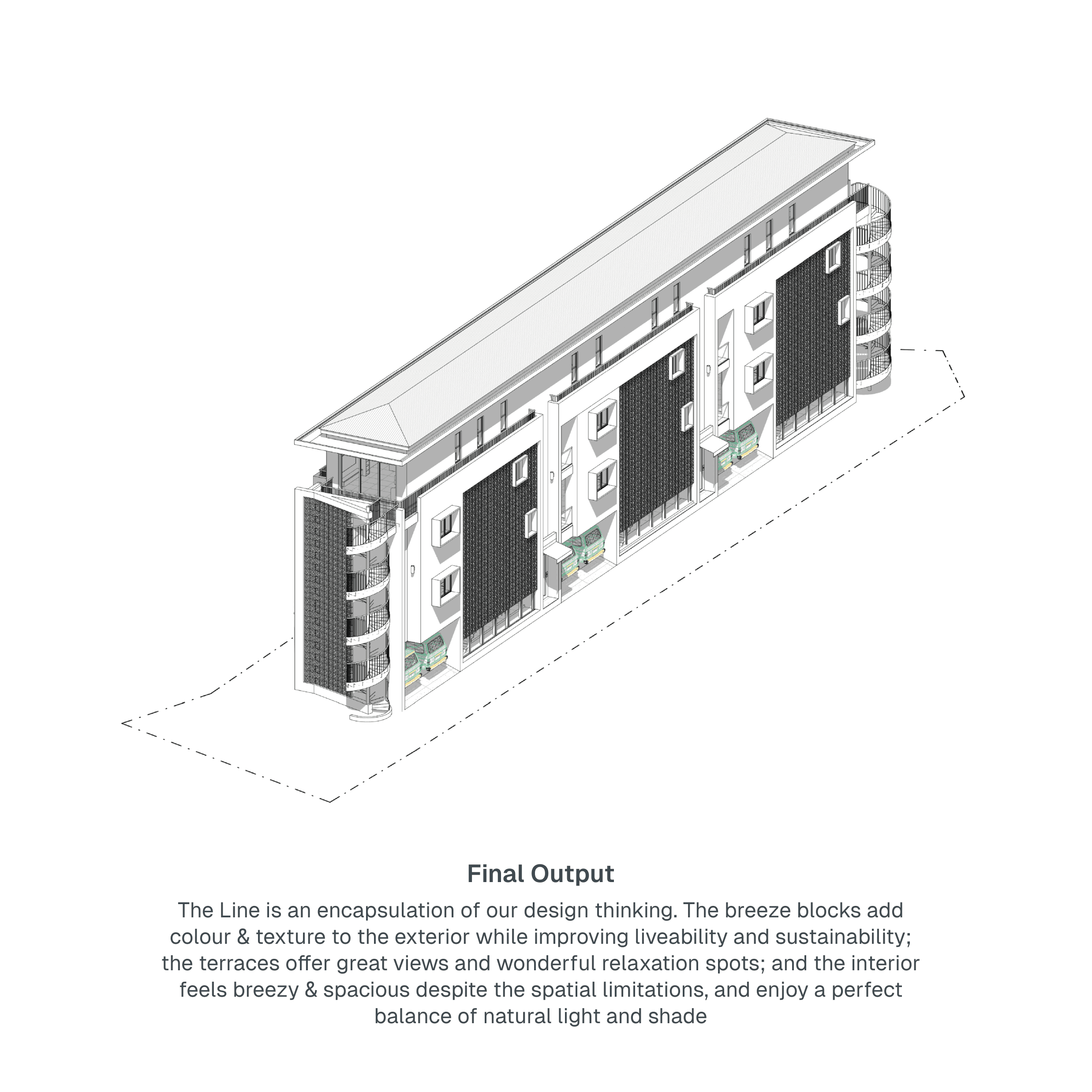 Final Output

The Line is an encapsulation of our design thinking. The breeze blocks add colour & texture to the exterior while improving liveability and sustainability; the terraces offer great views and wonderful relaxation spots; and the interior feels breezy & spacious despite the spatial limitations, and enjoy a perfect balance of natural light and shade