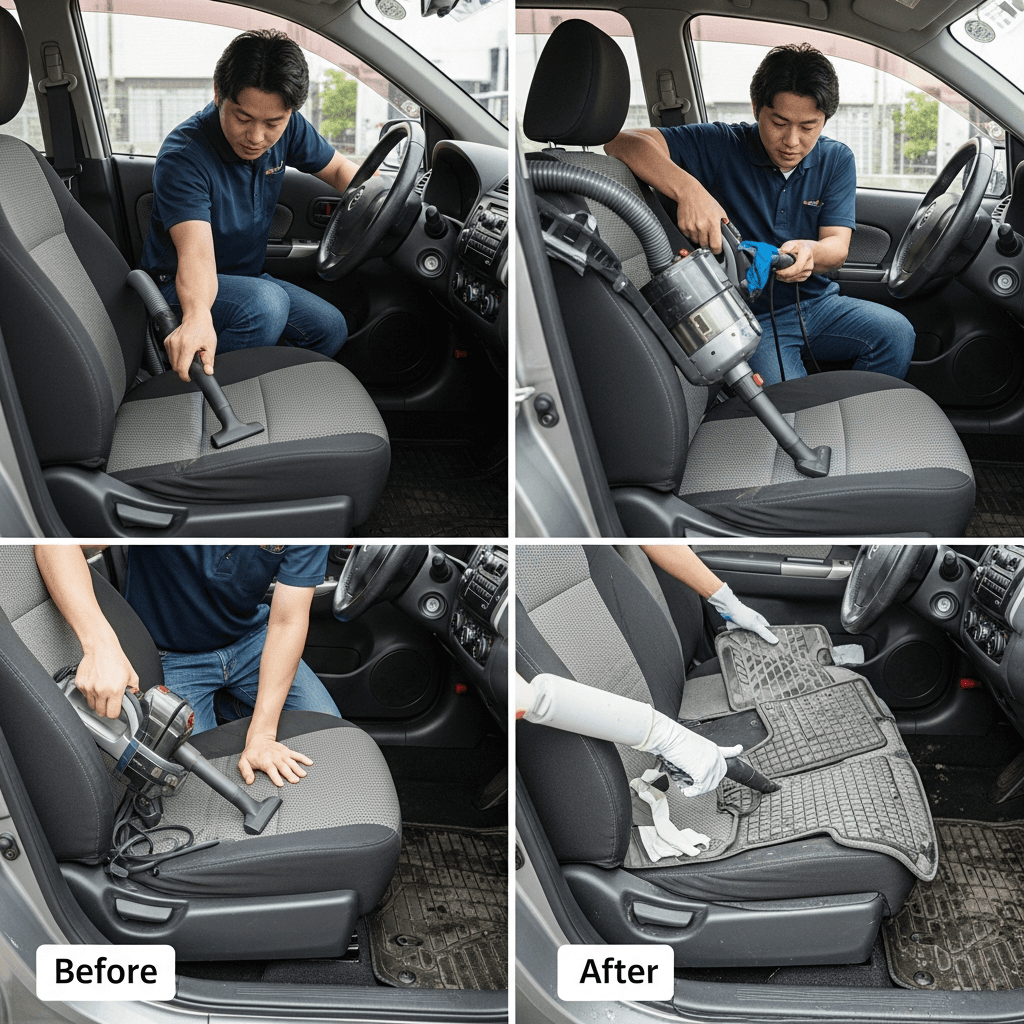 Before

After