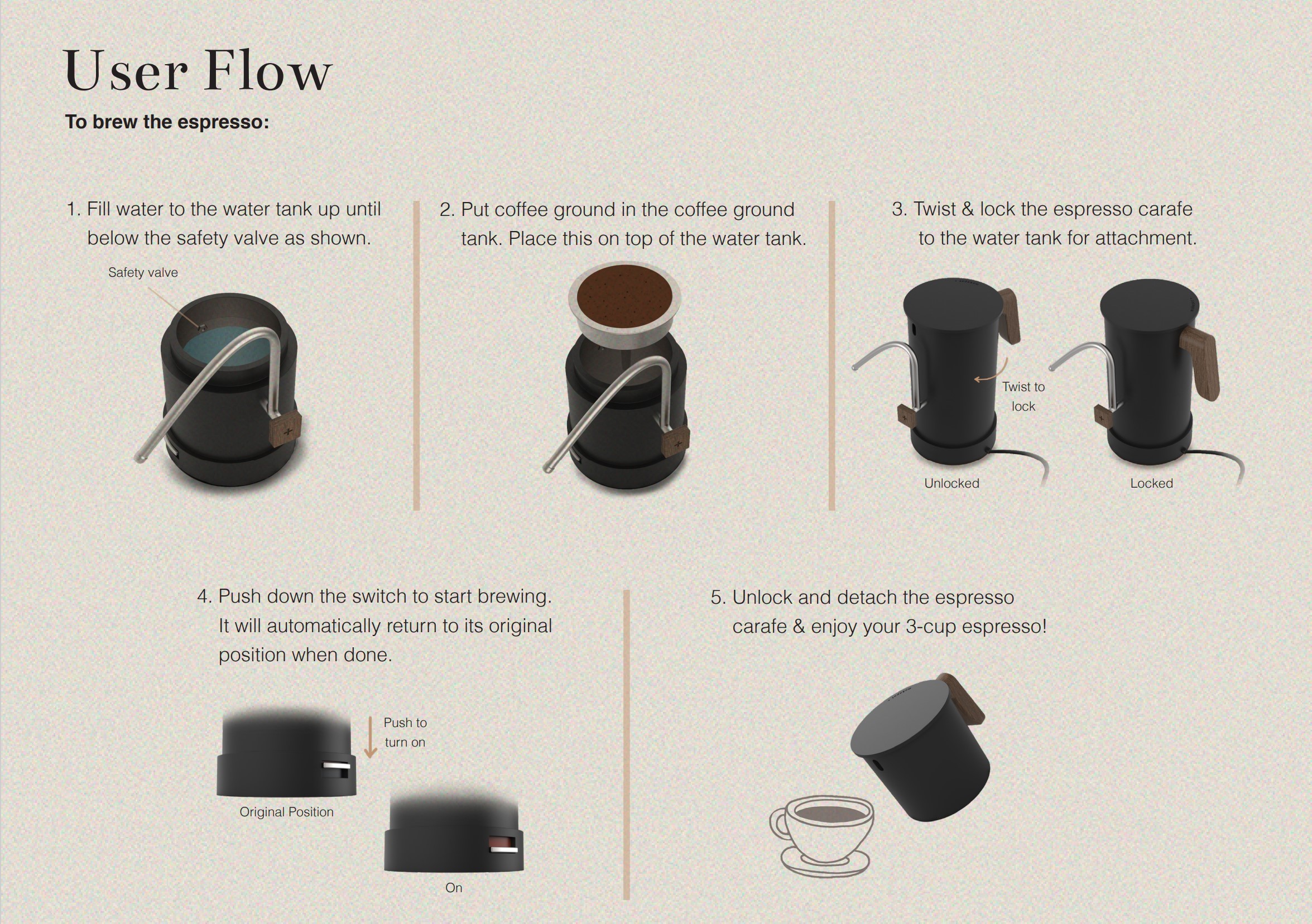 User Flow

To brew the espresso:

1. Fill water to the water tank up until below the safety valve as shown.

Safety valve

2. Put coffee ground in the coffee ground tank. Place this on top of the water tank.

3. Twist & lock the espresso carafe to the water tank for attachment.

Twist to lock

Unlocked

Locked

4. Push down the switch to start brewing. It will automatically return to its original position when done.

Push to turn on

Original Position

On

5. Unlock and detach the espresso carafe & enjoy your 3-cup espresso!