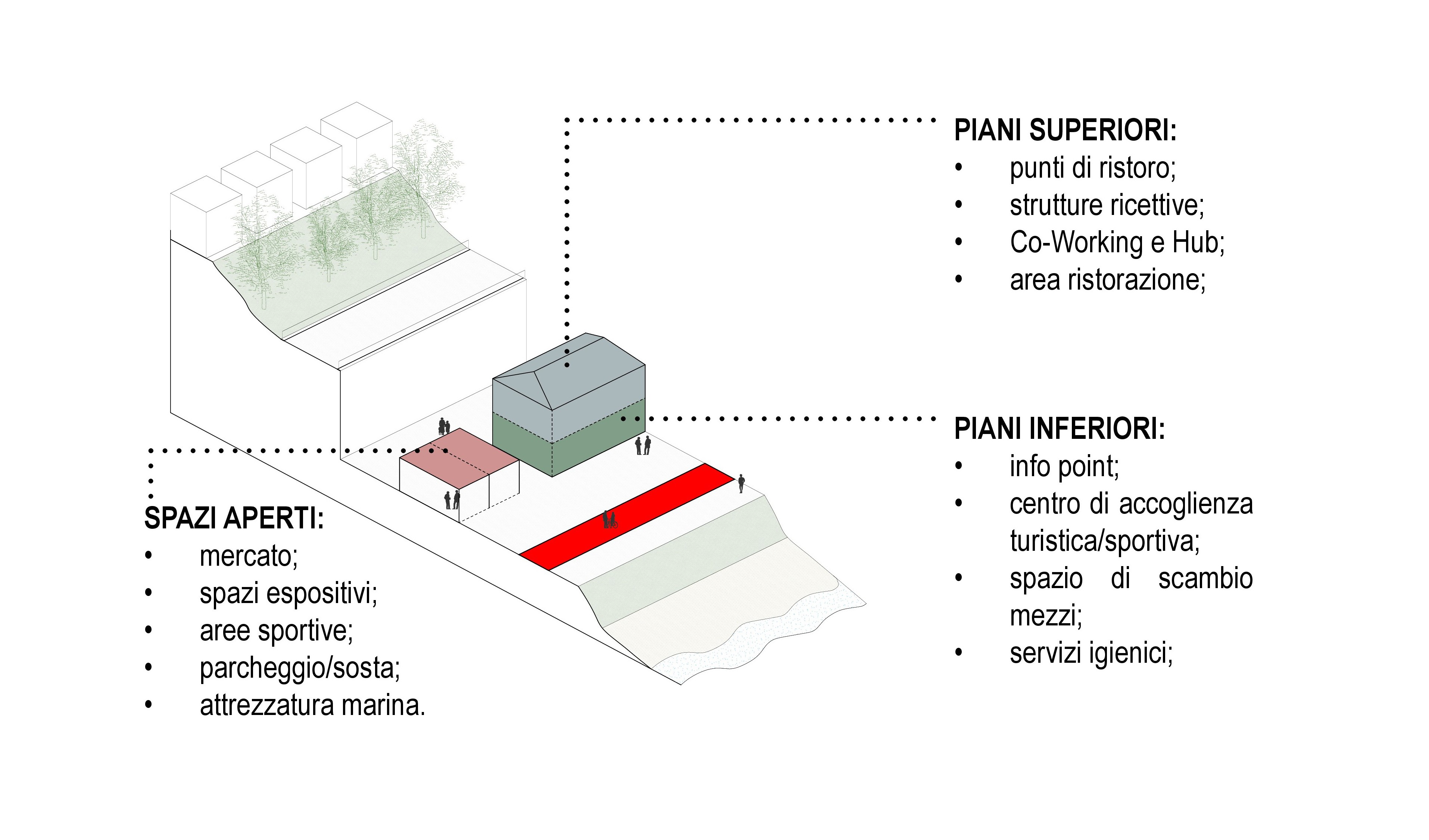 PIANI SUPERIORI:
• punti di ristoro;
• strutture ricettive;
• Co-Working e Hub;
• area ristorazione;

PIANI INFERIORI:
• info point;
• centro di accoglienza turistica/sportiva;
• spazio di scambio mezzi;
• servizi igienici;

SPAZI APERTI:
• mercato;
• spazi espositivi;
• aree sportive;
• parcheggio/sosta;
• attrezzatura marina.