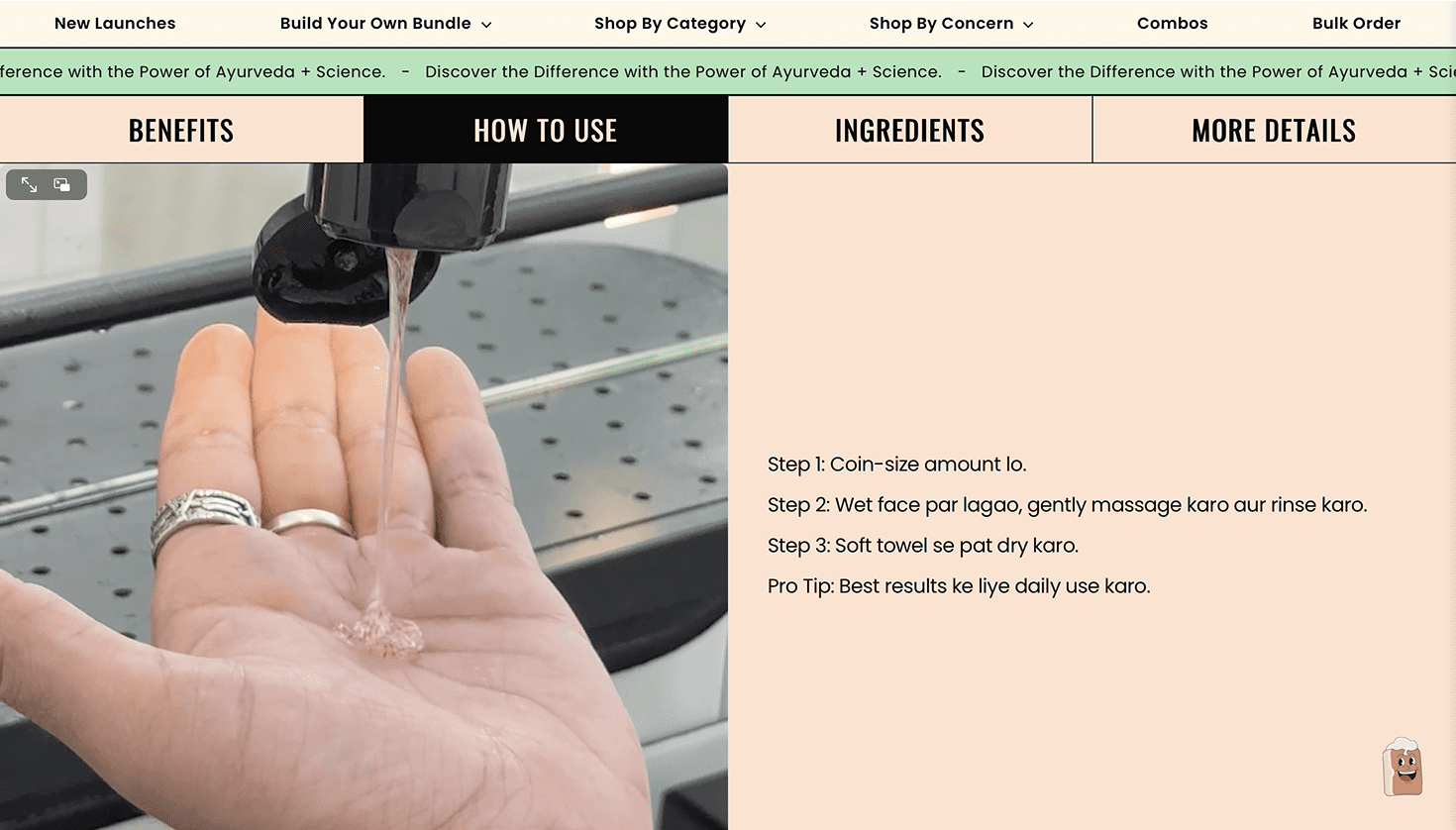 New Launches Build Your Own Bundle Shop By Category Shop By Concern Combos Bulk Order

ference with the Power of Ayurveda + Science. - Discover the Difference with the Power of Ayurveda + Science. - Discover the Difference with the Power of Ayurveda + Sci

BENEFITS HOW TO USE INGREDIENTS MORE DETAILS

Step 1: Coin-size amount lo.

Step 2: Wet face par lagao, gently massage karo aur rinse karo.

Step 3: Soft towel se pat dry karo.

Pro Tip: Best results ke liye daily use karo.