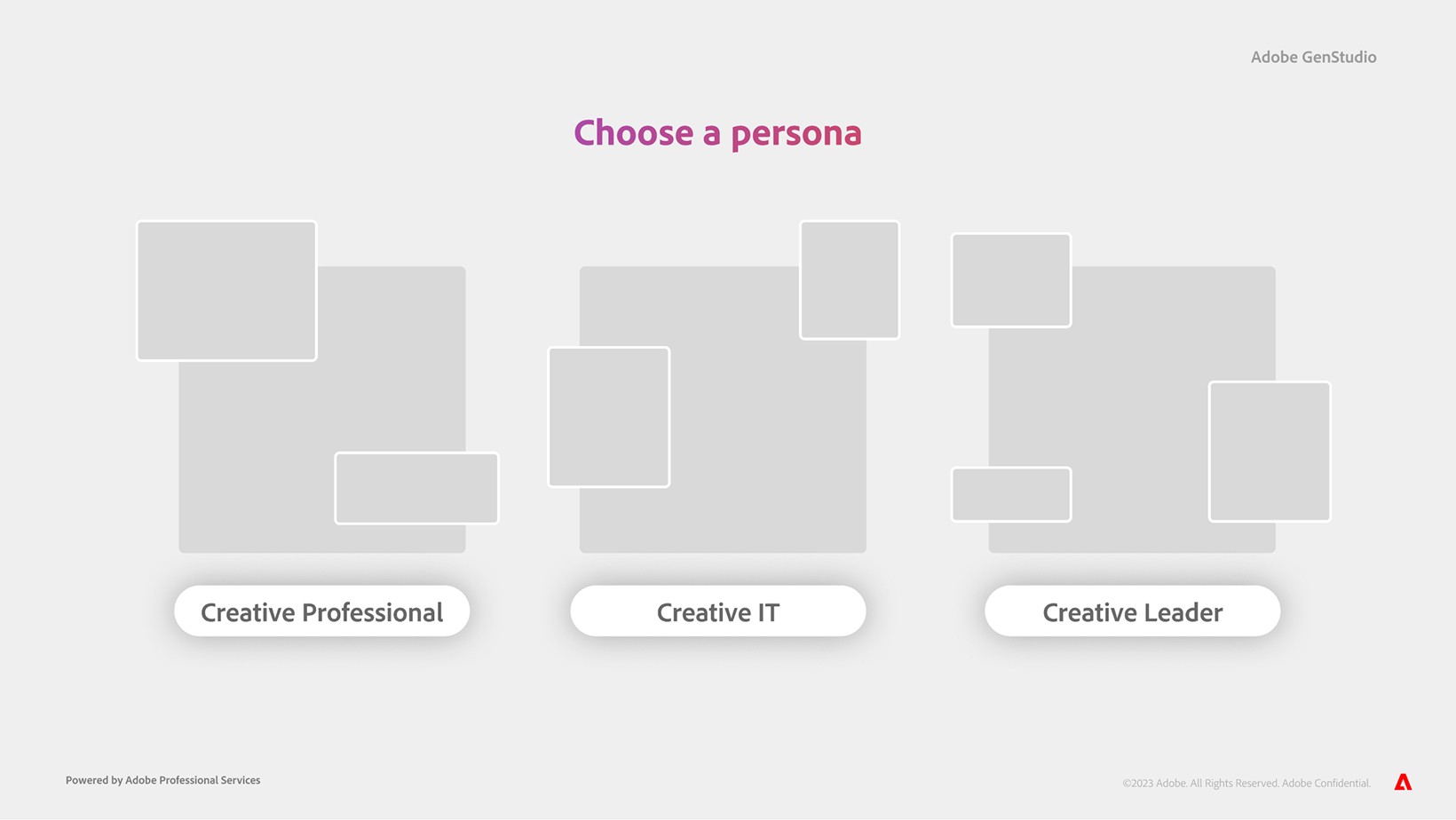 Adobe GenStudio

Choose a persona

Creative Professional

Creative IT

Creative Leader

Powered by Adobe Professional Services

©2023 Adobe. All Rights Reserved. Adobe Confidential.