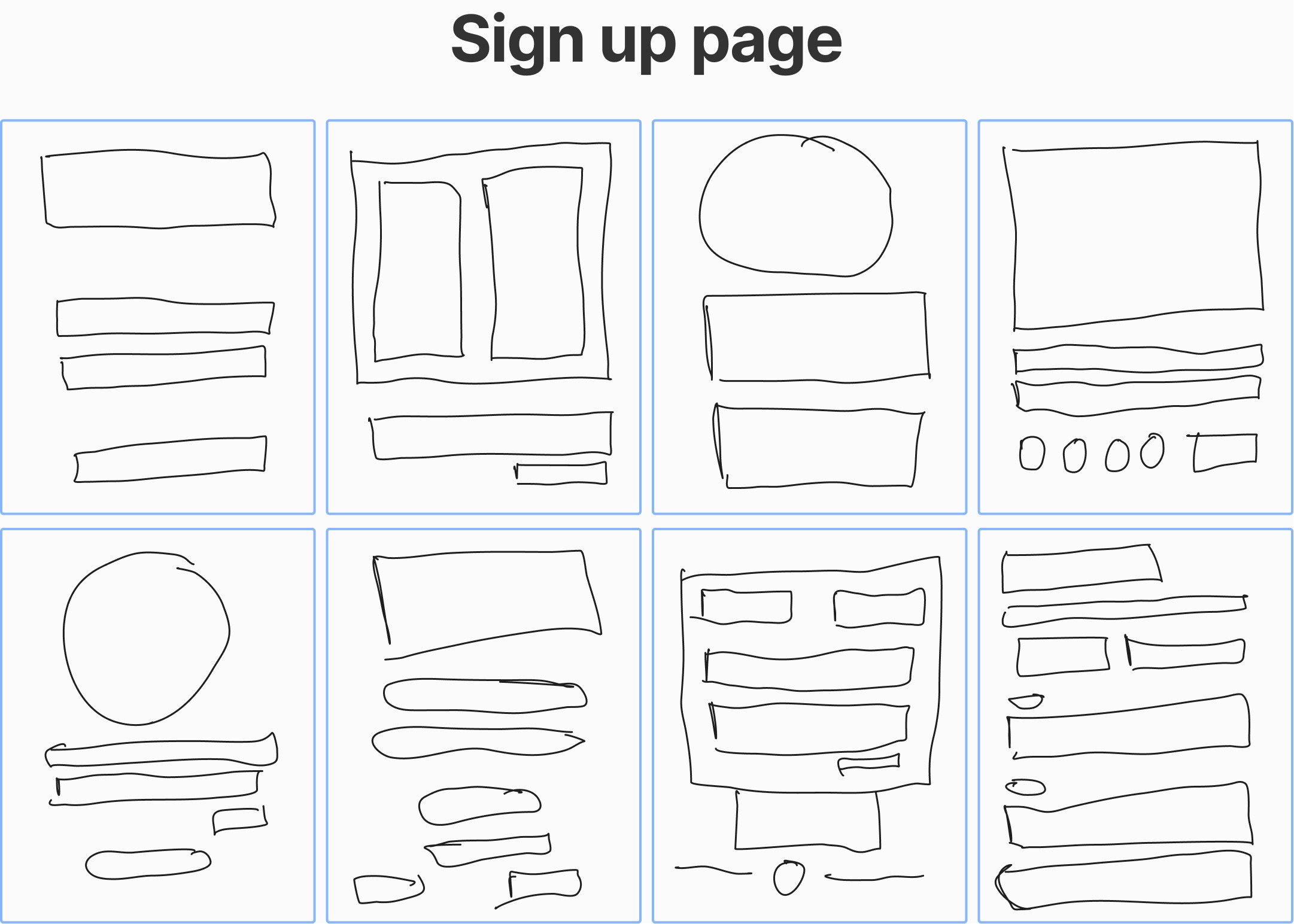 Sign up page