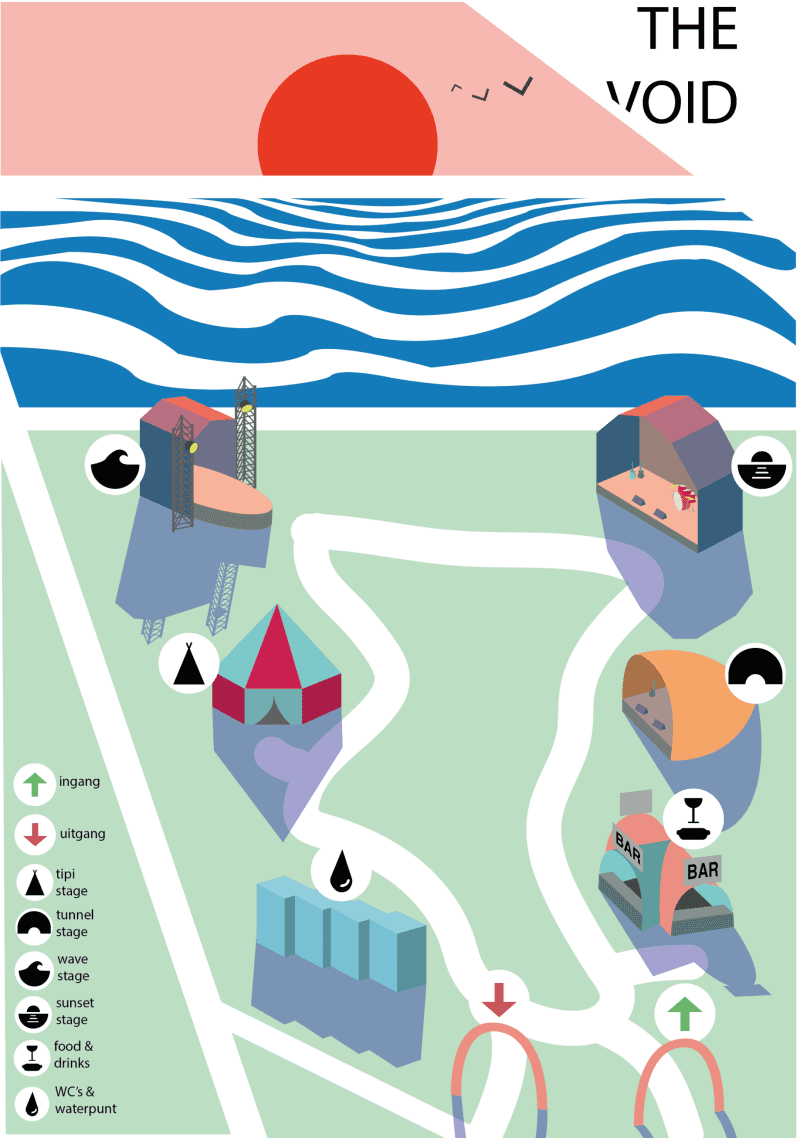 THE VOID

BAR

BAR

ingang

uitgang

tipi stage

tunnel stage

wave stage

sunset stage

food & drinks

WC's & waterpunt