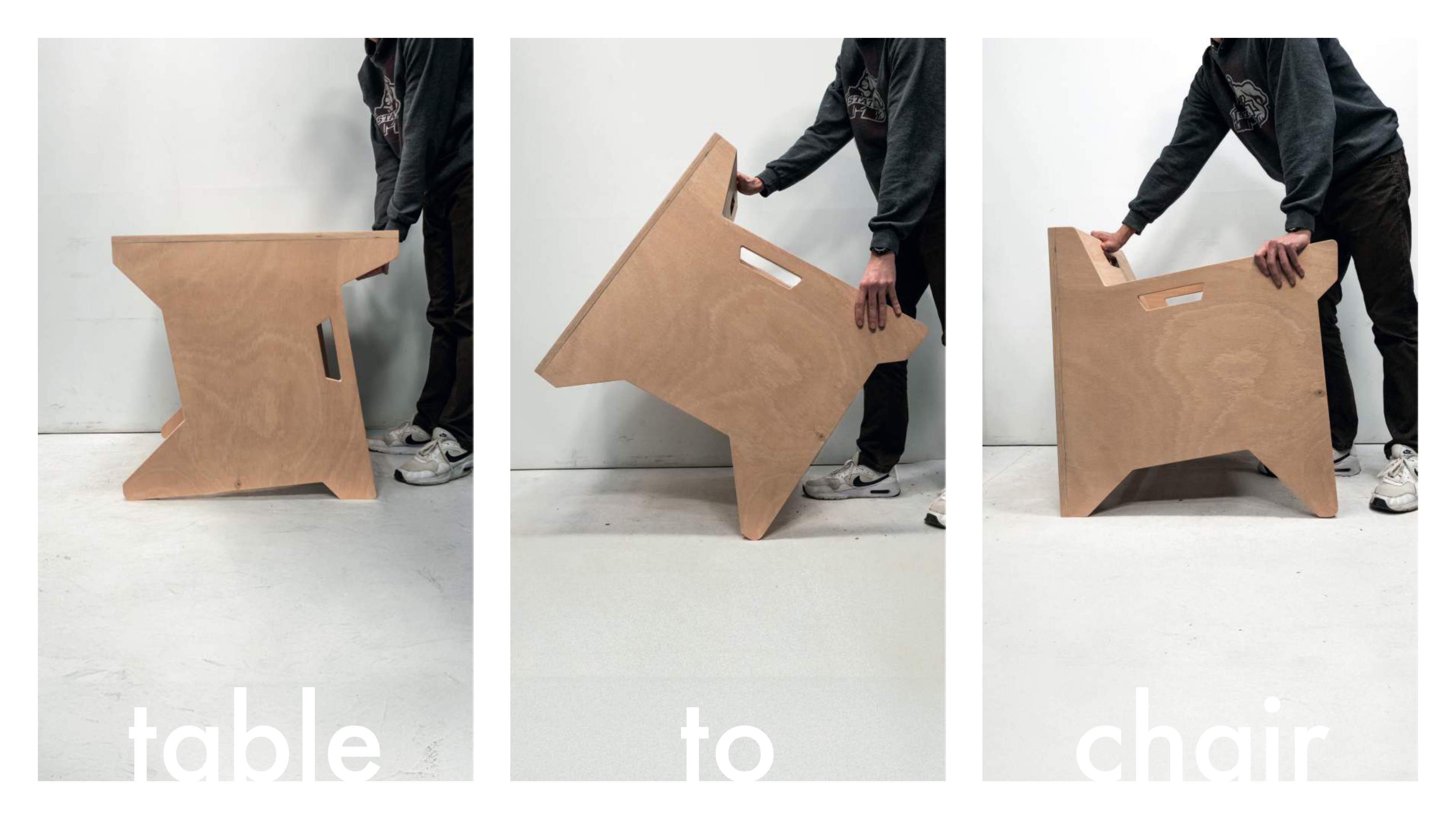 table

to

chair