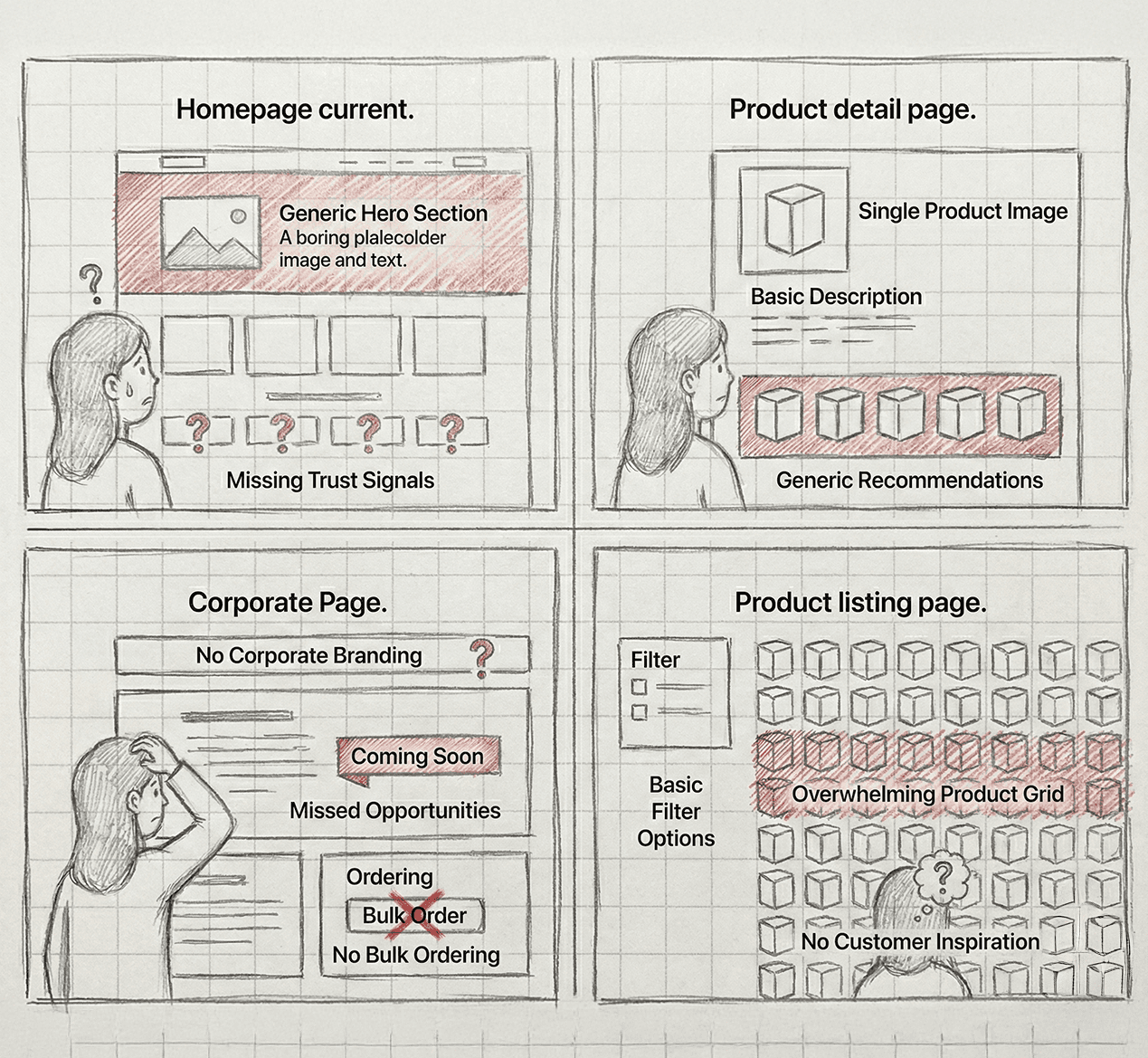 Homepage current.

Generic Hero Section
A boring plalecolder image and text.

?

? ? ? ?

Missing Trust Signals

Product detail page.

Single Product Image

Basic Description

Generic Recommendations

Corporate Page.

No Corporate Branding ?

Coming Soon

Missed Opportunities

Ordering

Bulk Order

No Bulk Ordering

Product listing page.

Filter

Basic Filter Options

Overwhelming Product Grid

?

No Customer Inspiration