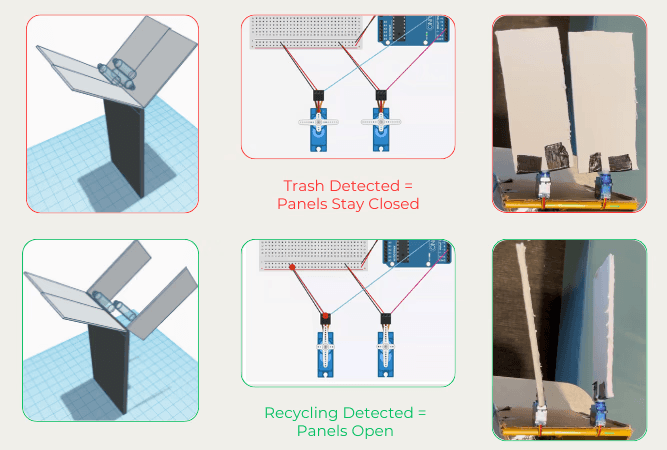 Trash Detected = Panels Stay Closed

Recycling Detected = Panels Open