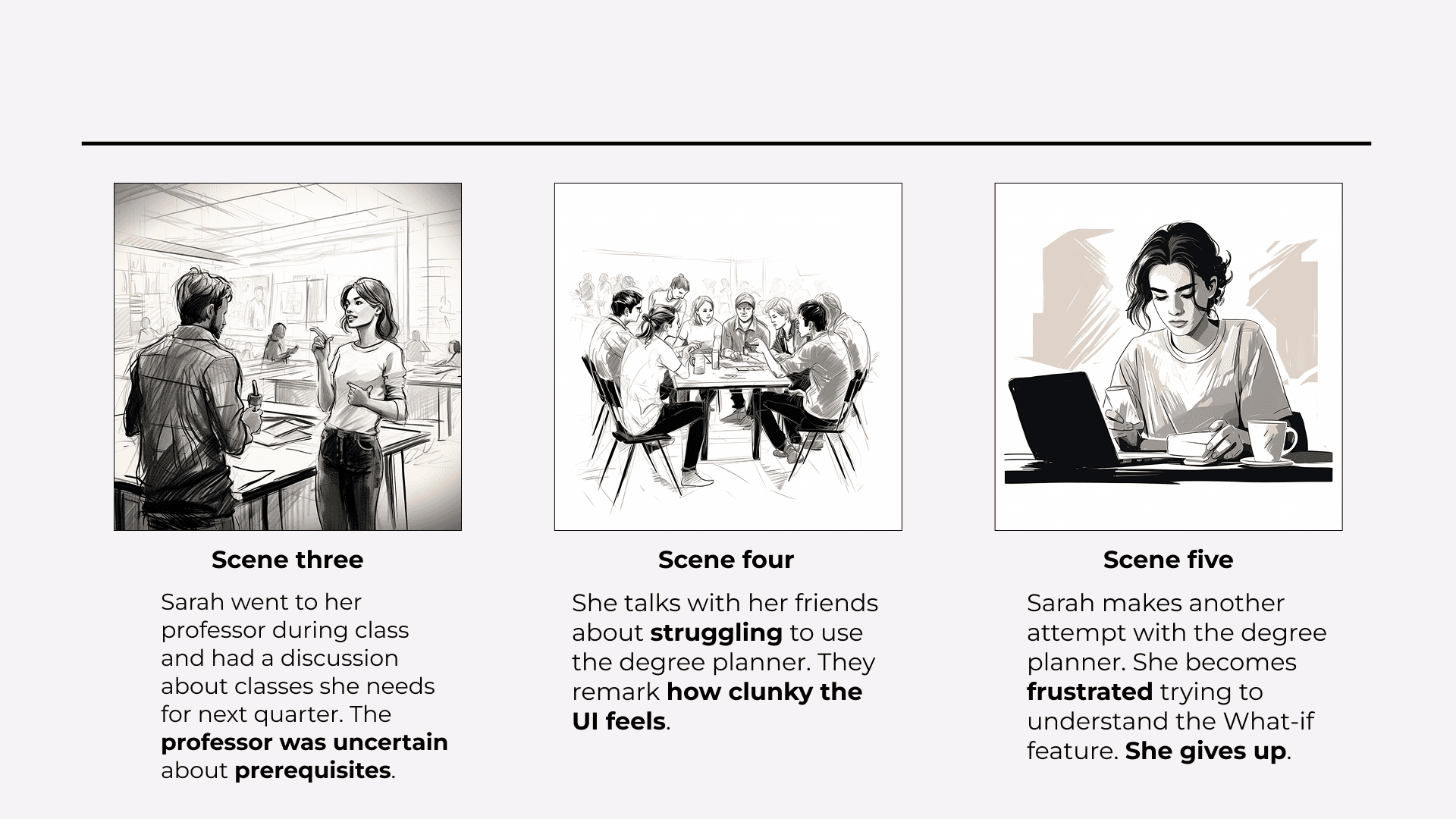 Scene three

Sarah went to her professor during class and had a discussion about classes she needs for next quarter. The professor was uncertain about prerequisites.

Scene four

She talks with her friends about struggling to use the degree planner. They remark how clunky the UI feels.

Scene five

Sarah makes another attempt with the degree planner. She becomes frustrated trying to understand the What-if feature. She gives up.