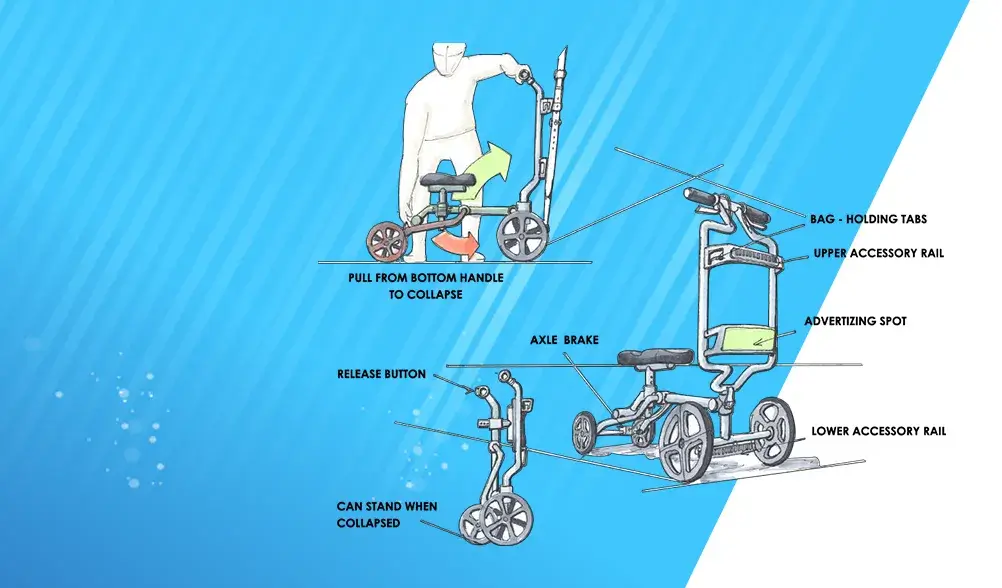 PULL FROM BOTTOM HANDLE TO COLLAPSE

BAG - HOLDING TABS

UPPER ACCESSORY RAIL

ADVERTIZING SPOT

AXLE BRAKE

RELEASE BUTTON

LOWER ACCESSORY RAIL

CAN STAND WHEN COLLAPSED