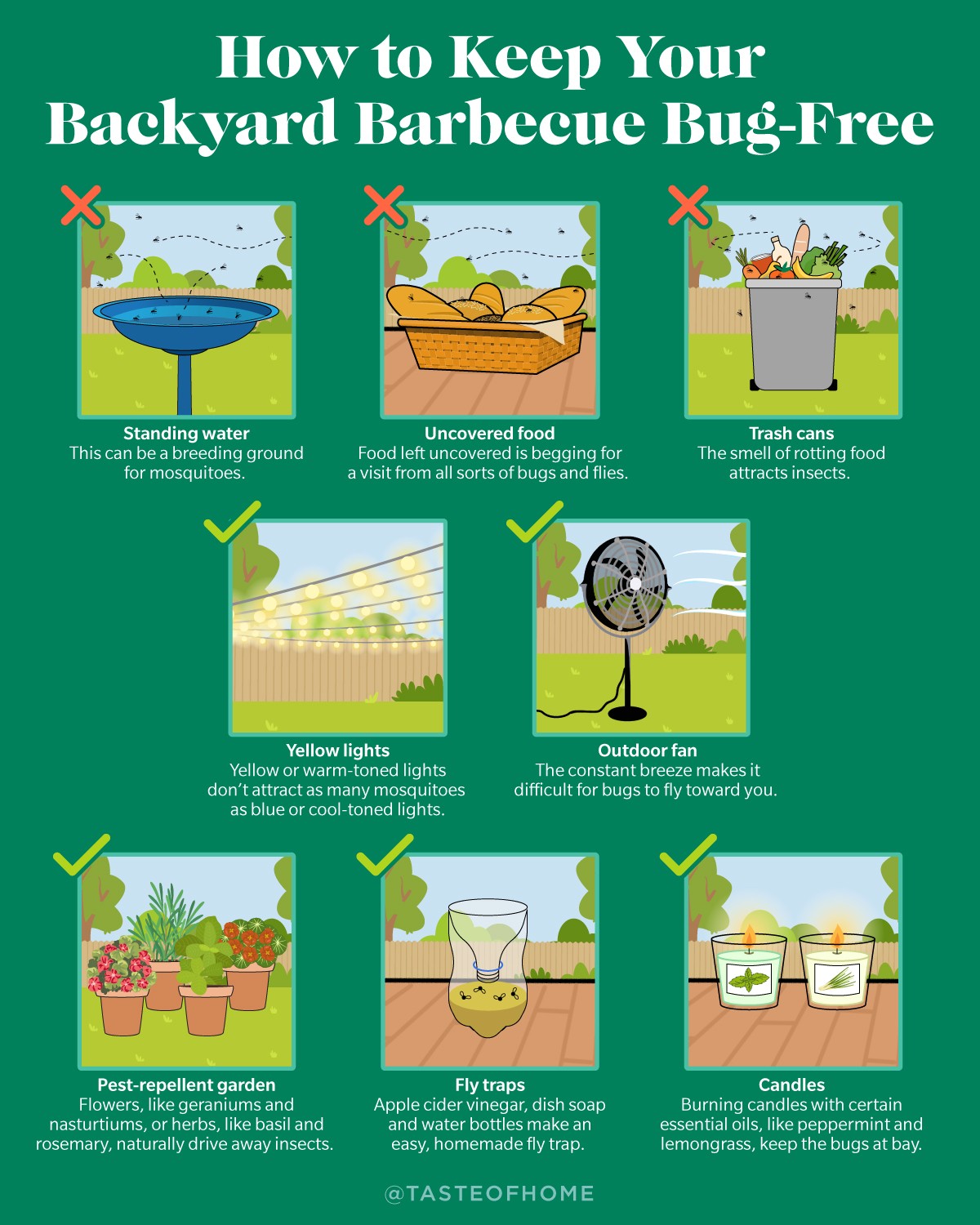 How to Keep Your Backyard Barbecue Bug-Free

Standing water
This can be a breeding ground for mosquitoes.

Uncovered food
Food left uncovered is begging for a visit from all sorts of bugs and flies.

Trash cans
The smell of rotting food attracts insects.

Yellow lights
Yellow or warm-toned lights don't attract as many mosquitoes as blue or cool-toned lights.

Outdoor fan
The constant breeze makes it difficult for bugs to fly toward you.

Pest-repellent garden
Flowers, like geraniums and nasturtiums, or herbs, like basil and rosemary, naturally drive away insects.

Fly traps
Apple cider vinegar, dish soap and water bottles make an easy, homemade fly trap.

Candles
Burning candles with certain essential oils, like peppermint and lemongrass, keep the bugs at bay.

@TASTEOFHOME