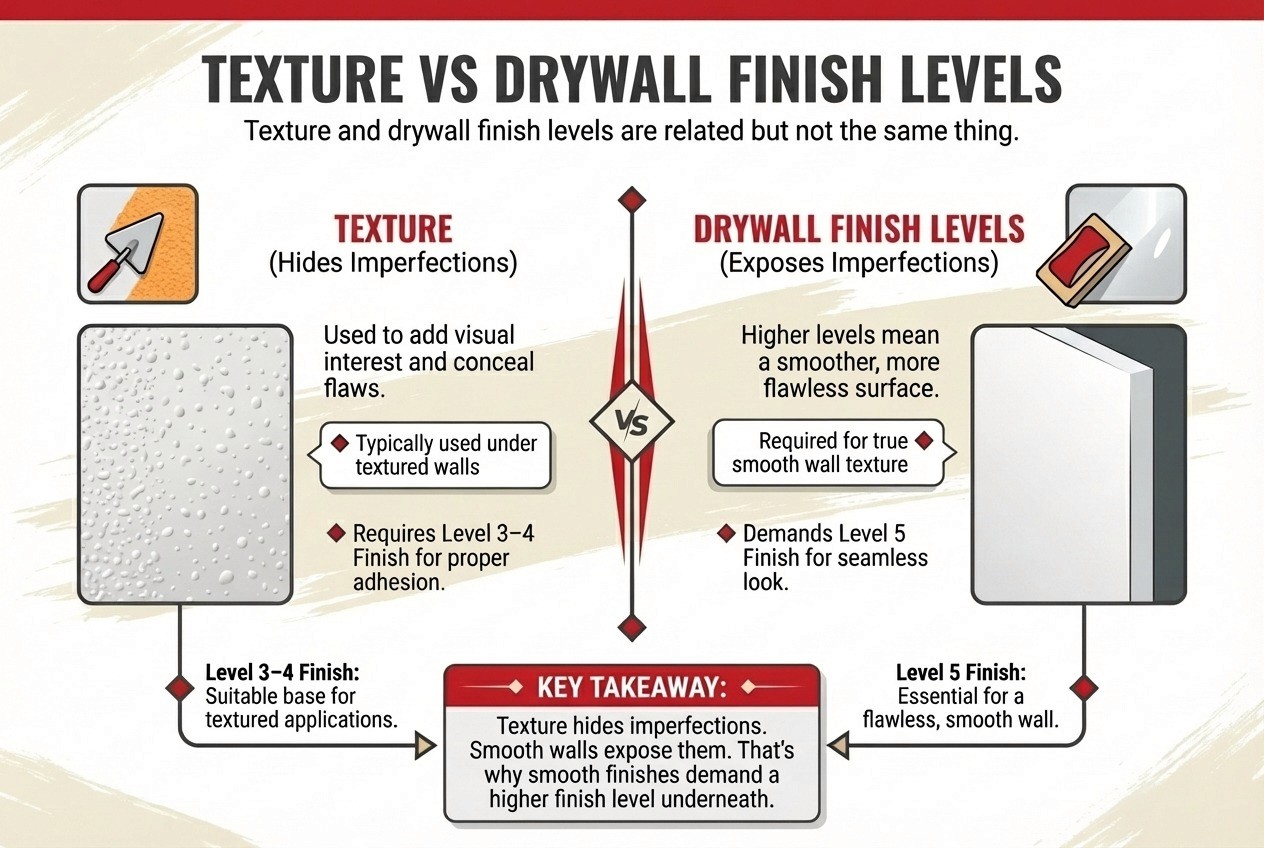 TEXTURE VS DRYWALL FINISH LEVELS

Texture and drywall finish levels are related but not the same thing.

TEXTURE
(Hides Imperfections)

Used to add visual interest and conceal flaws.

Typically used under textured walls

Requires Level 3–4 Finish for proper adhesion.

Level 3–4 Finish:
Suitable base for textured applications.

VS

DRYWALL FINISH LEVELS
(Exposes Imperfections)

Higher levels mean a smoother, more flawless surface.

Required for true smooth wall texture

Demands Level 5 Finish for seamless look.

Level 5 Finish:
Essential for a flawless, smooth wall.

KEY TAKEAWAY:

Texture hides imperfections. Smooth walls expose them. That's why smooth finishes demand a higher finish level underneath.