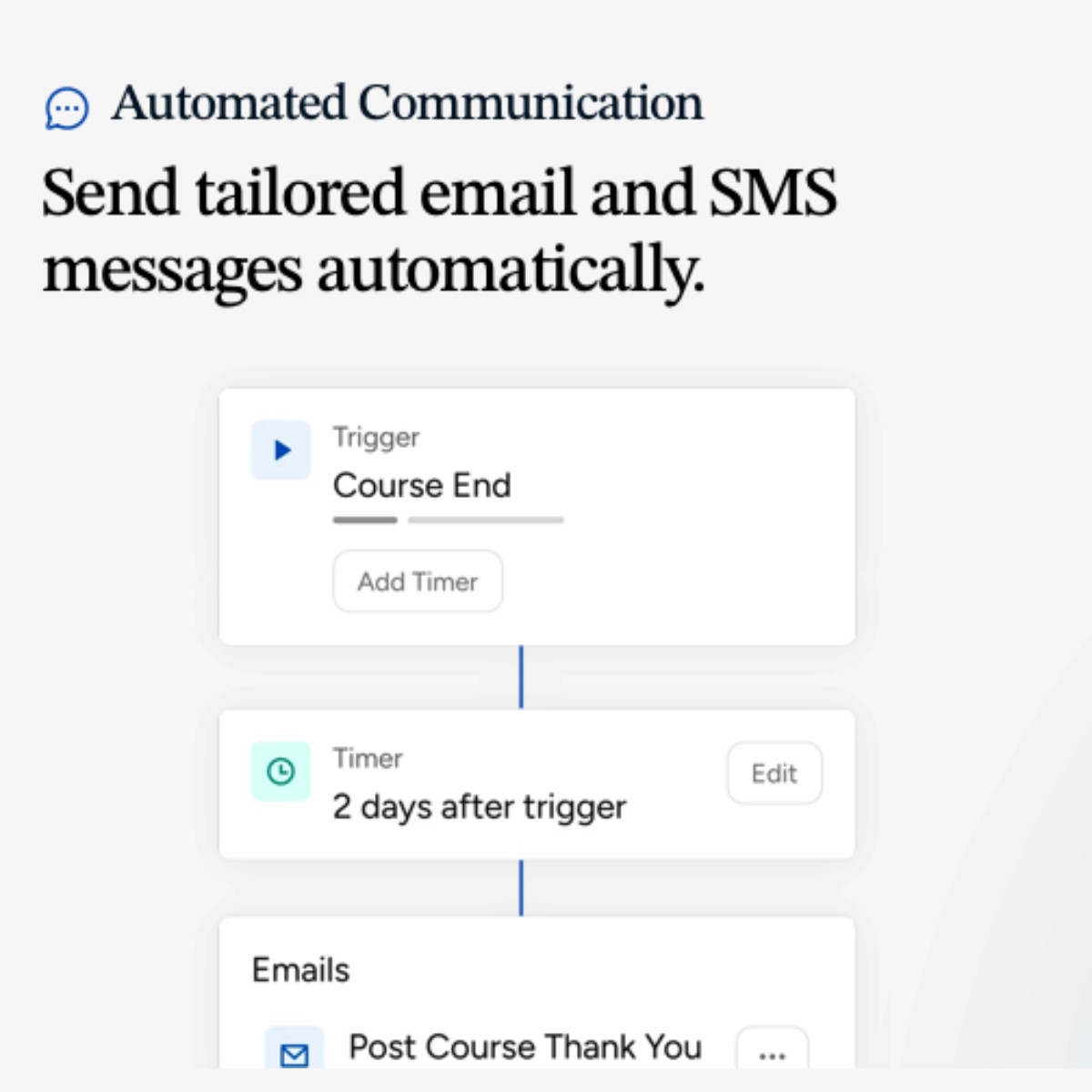 Automated Communication

Send tailored email and SMS messages automatically.

Trigger
Course End

Add Timer

Timer
2 days after trigger

Edit

Emails

Post Course Thank You

...