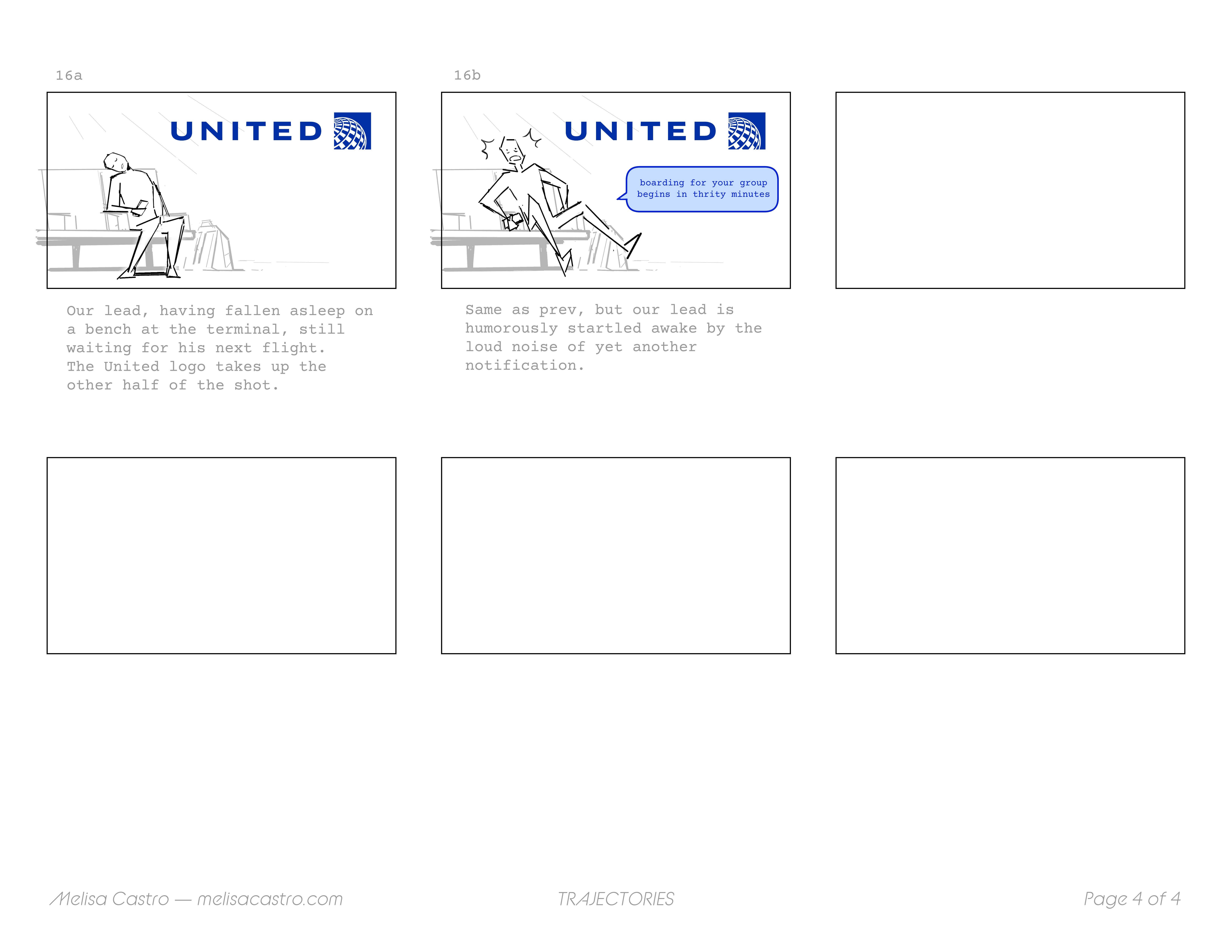 16a

UNITED

Our lead, having fallen asleep on a bench at the terminal, still waiting for his next flight. The United logo takes up the other half of the shot.

16b

UNITED

boarding for your group begins in thrity minutes

Same as prev, but our lead is humorously startled awake by the loud noise of yet another notification.

Melisa Castro — melisacastro.com

TRAJECTORIES

Page 4 of 4